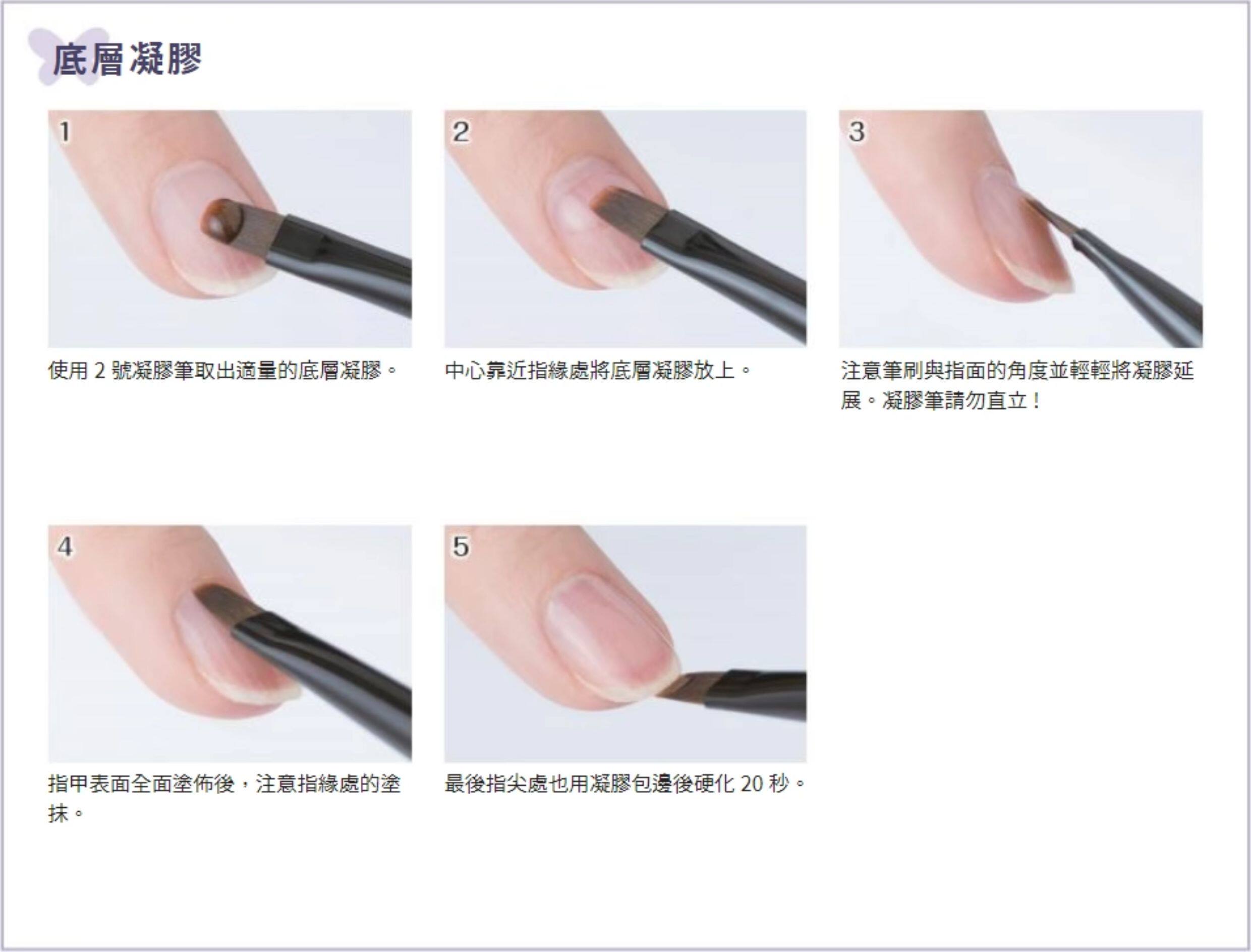 底層凝膠

1

使用 2 號凝膠筆取出適量的底層凝膠。

2

中心靠近指緣處將底層凝膠放上。

3

注意筆刷與指面的角度並輕輕將凝膠延展。凝膠筆請勿直立！

4

指甲表面全面塗佈後，注意指緣處的塗抹。

5

最後指尖處也用凝膠包邊後硬化 20 秒。