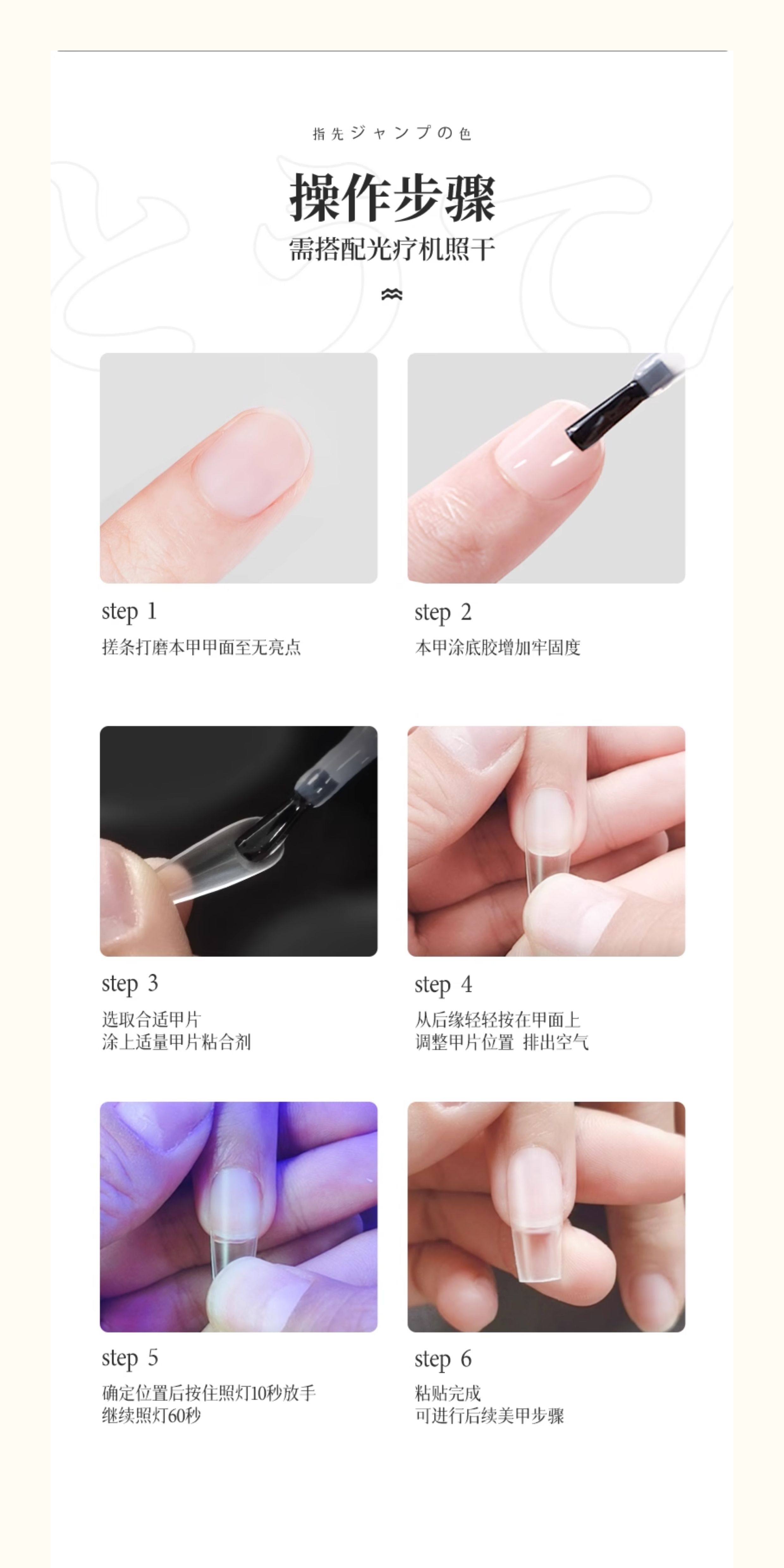 指先ジャンプの色

操作步骤

需搭配光疗机照干

step 1

搓条打磨本甲甲面至无亮点

step 2

本甲涂底胶增加牢固度

step 3

选取合适甲片
涂上适量甲片粘合剂

step 4

从后缘轻轻按在甲面上
调整甲片位置 排出空气

step 5

确定位置后按住照灯10秒放手
继续照灯60秒

step 6

粘贴完成
可进行后续美甲步骤