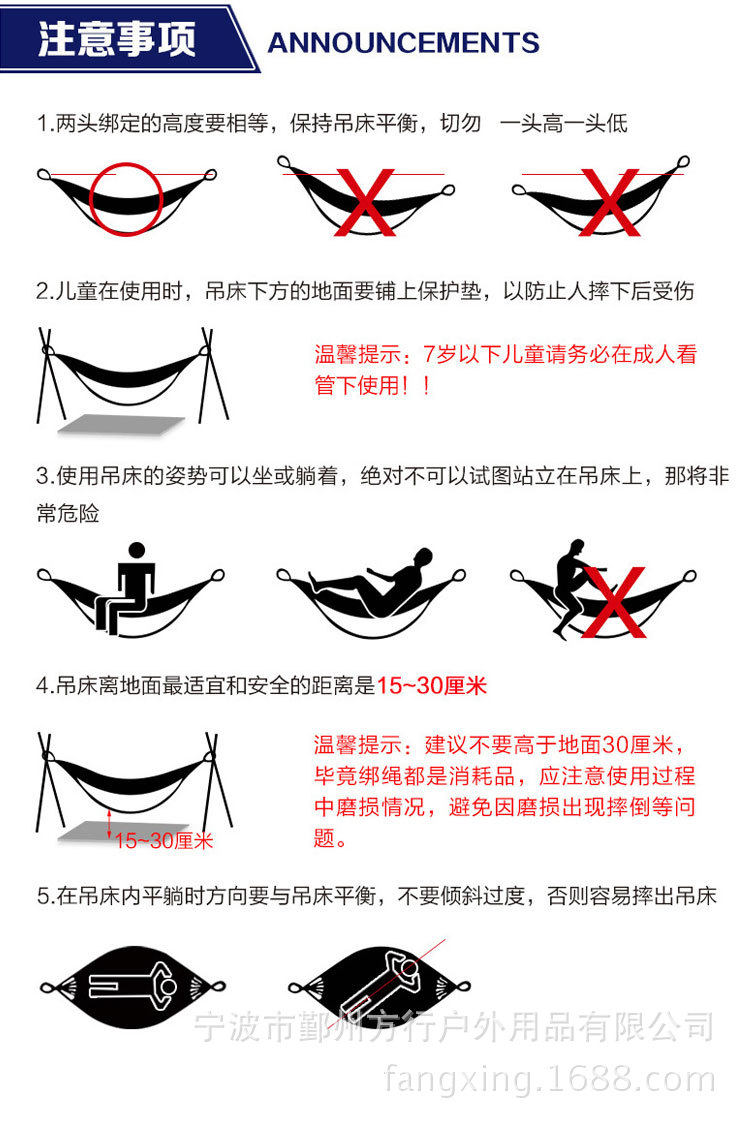 注意事项 ANNOUNCEMENTS

1.两头绑定的高度要相等，保持吊床平衡，切勿 一头高一头低

2.儿童在使用时，吊床下方的地面要铺上保护垫，以防止人摔下后受伤

温馨提示：7岁以下儿童请务必在成人看管下使用！！

3.使用吊床的姿势可以坐或躺着，绝对不可以试图站立在吊床上，那将非常危险

4.吊床离地面最适宜和安全的距离是15~30厘米

15~30厘米

温馨提示：建议不要高于地面30厘米，毕竟绑绳都是消耗品，应注意使用过程中磨损情况，避免因磨损出现摔倒等问题。

5.在吊床内平躺时方向要与吊床平衡，不要倾斜过度，否则容易摔出吊床

宁波市鄞州方行户外用品有限公司
fangxing.1688.com