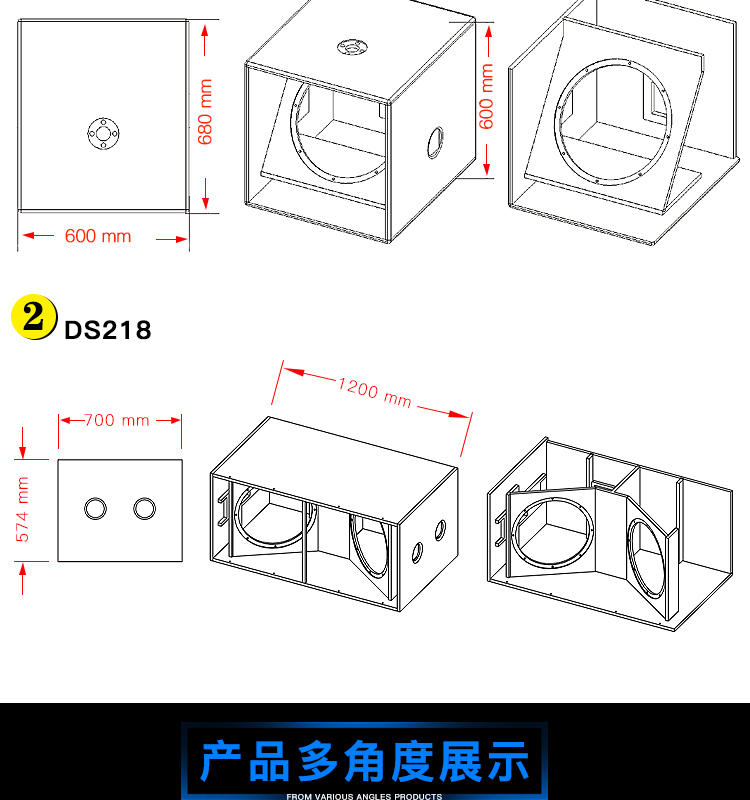 680 mm

600 mm

600 mm

2 DS218

1200 mm

700 mm

574 mm

产品多角度展示

FROM VARIOUS ANGLES PRODUCTS