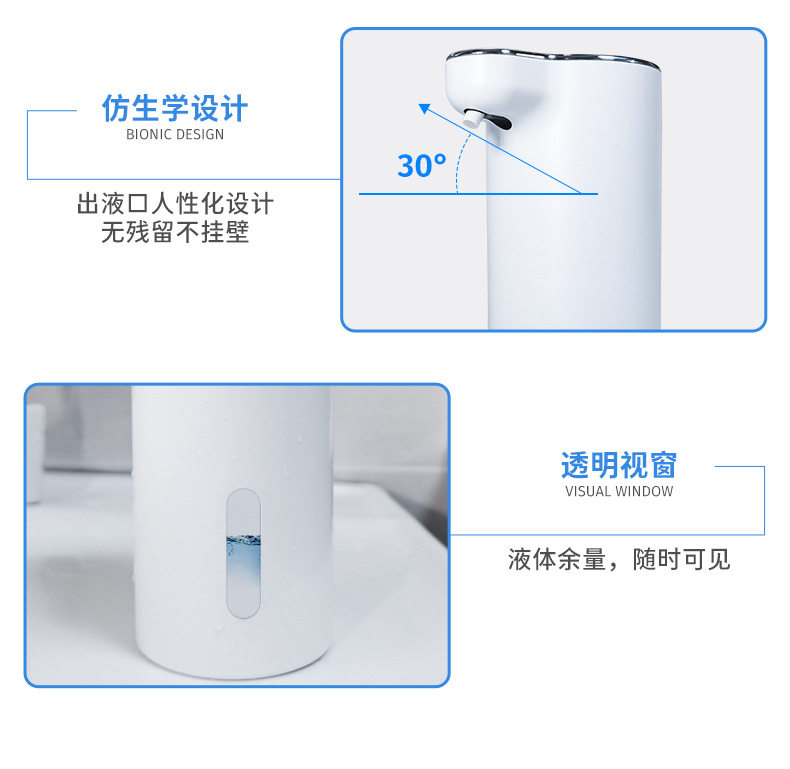 仿生学设计
BIONIC DESIGN

出液口人性化设计
无残留不挂壁

30°

透明视窗
VISUAL WINDOW

液体余量，随时可见