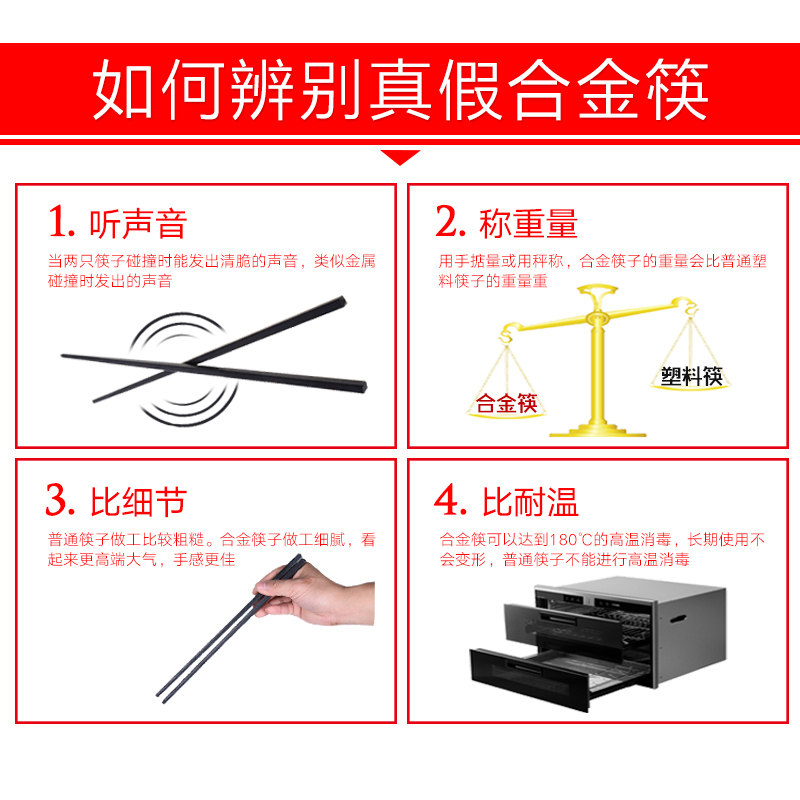 如何辨别真假合金筷

1. 听声音

当两只筷子碰撞时能发出清脆的声音，类似金属碰撞时发出的声音

2. 称重量

用手掂量或用秤称，合金筷子的重量会比普通塑料筷子的重量重

合金筷

塑料筷

3. 比细节

普通筷子做工比较粗糙。合金筷子做工细腻，看起来更高端大气，手感更佳

4. 比耐温

合金筷可以达到180℃的高温消毒，长期使用不会变形，普通筷子不能进行高温消毒