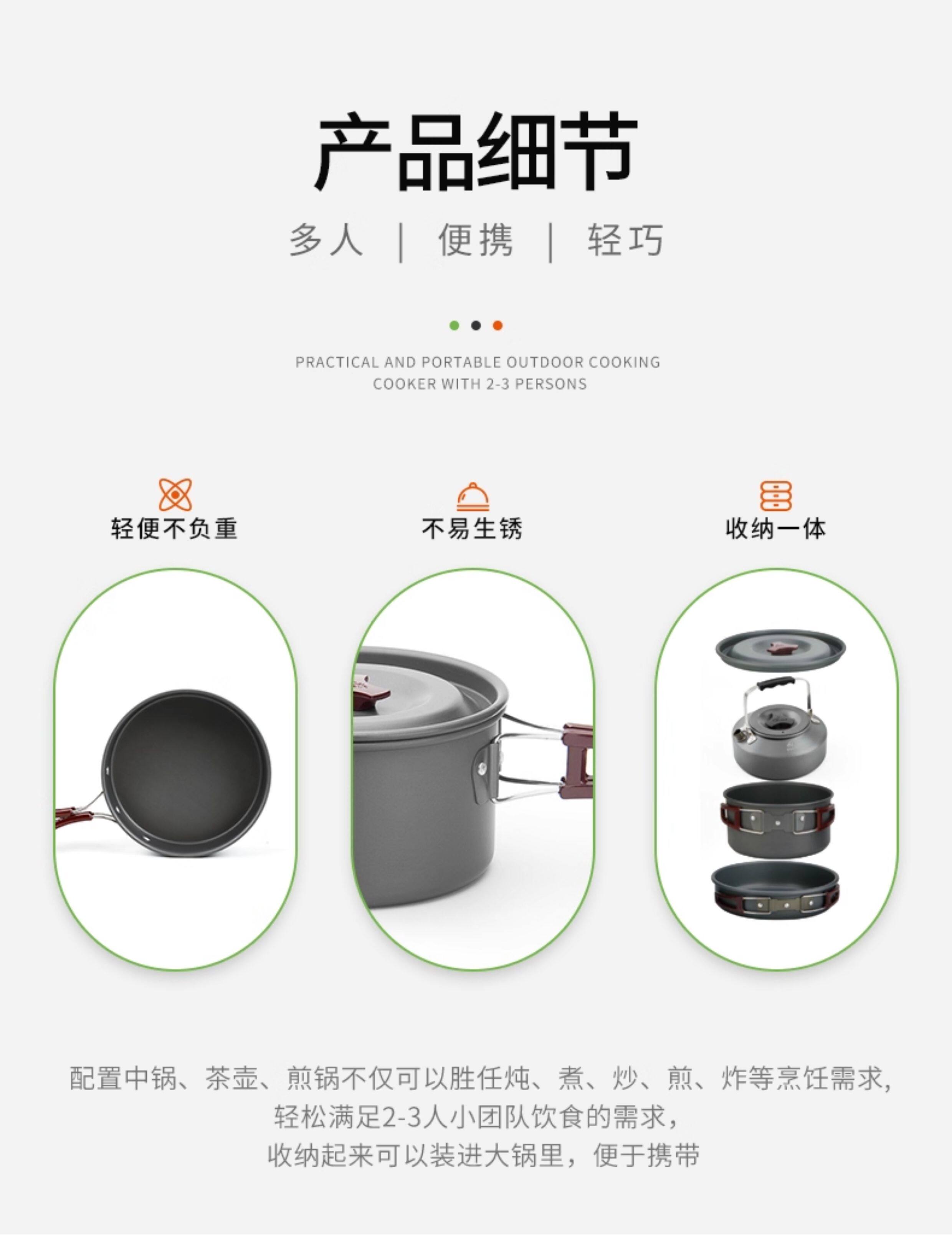 产品细节

多人 | 便携 | 轻巧

PRACTICAL AND PORTABLE OUTDOOR COOKING COOKER WITH 2-3 PERSONS

轻便不负重

不易生锈

收纳一体

配置中锅、茶壶、煎锅不仅可以胜任炖、煮、炒、煎、炸等烹饪需求，
轻松满足2-3人小团队饮食的需求，
收纳起来可以装进大锅里，便于携带