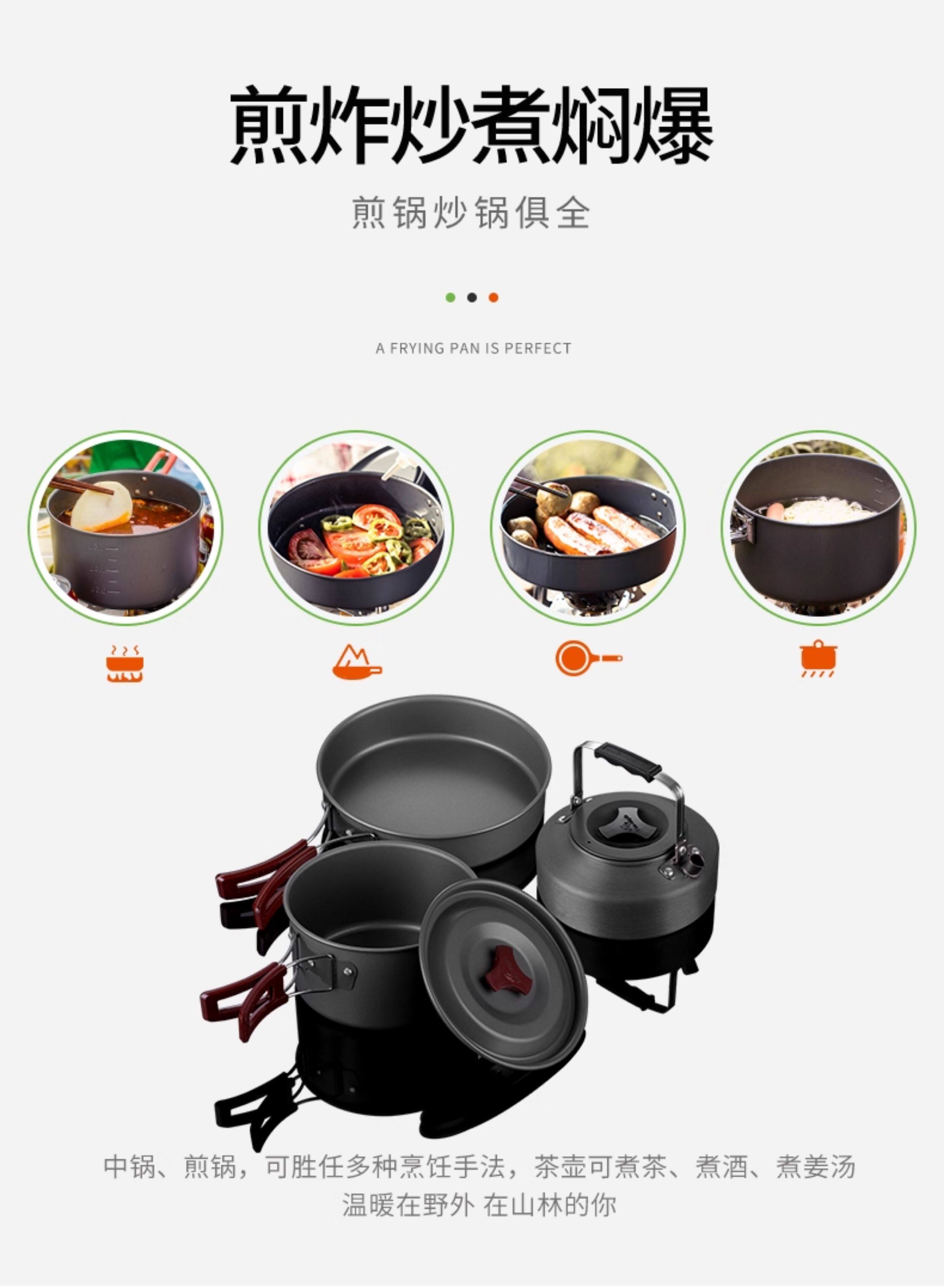 煎炸炒煮焖爆

煎锅炒锅俱全

A FRYING PAN IS PERFECT

中锅、煎锅，可胜任多种烹饪手法，茶壶可煮茶、煮酒、煮姜汤
温暖在野外 在山林的你