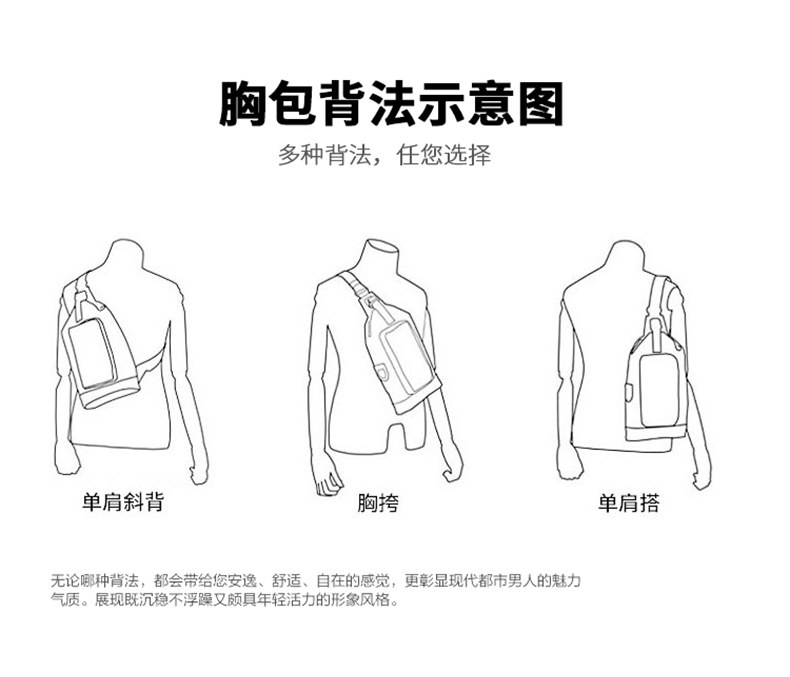 胸包背法示意图

多种背法，任您选择

单肩斜背

胸挎

单肩搭

无论哪种背法，都会带给您安逸、舒适、自在的感觉，更彰显现代都市男人的魅力气质。展现既沉稳不浮躁又颇具年轻活力的形象风格。