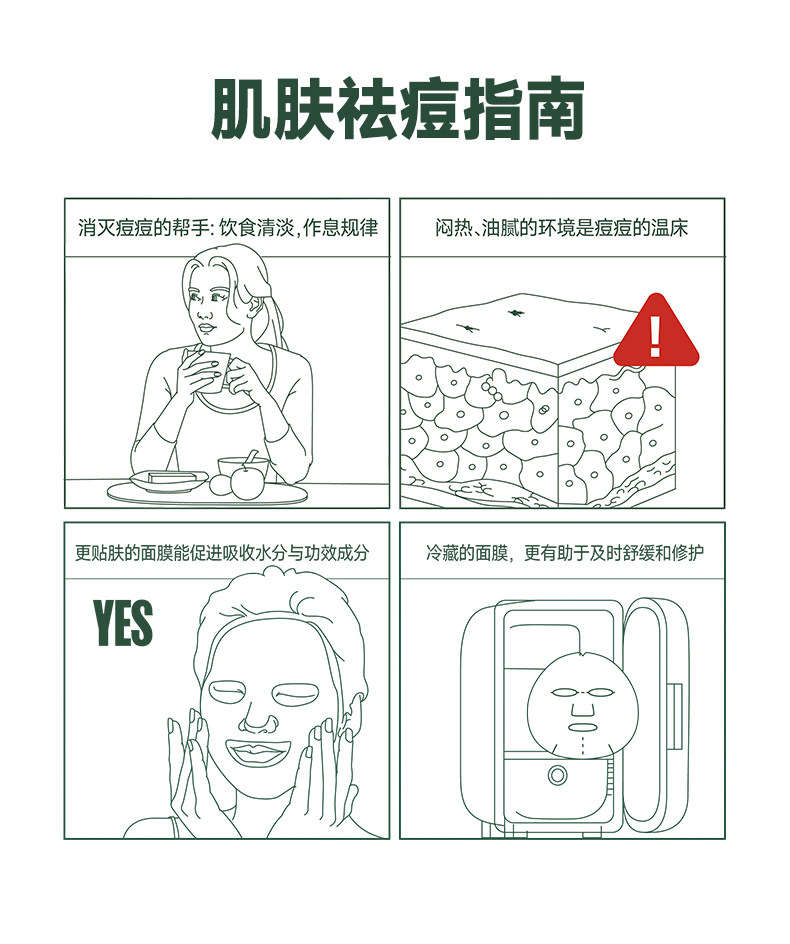 肌肤祛痘指南

消灭痘痘的帮手：饮食清淡，作息规律

闷热、油腻的环境是痘痘的温床

!

更贴肤的面膜能促进吸收水分与功效成分

YES

冷藏的面膜，更有助于及时舒缓和修护