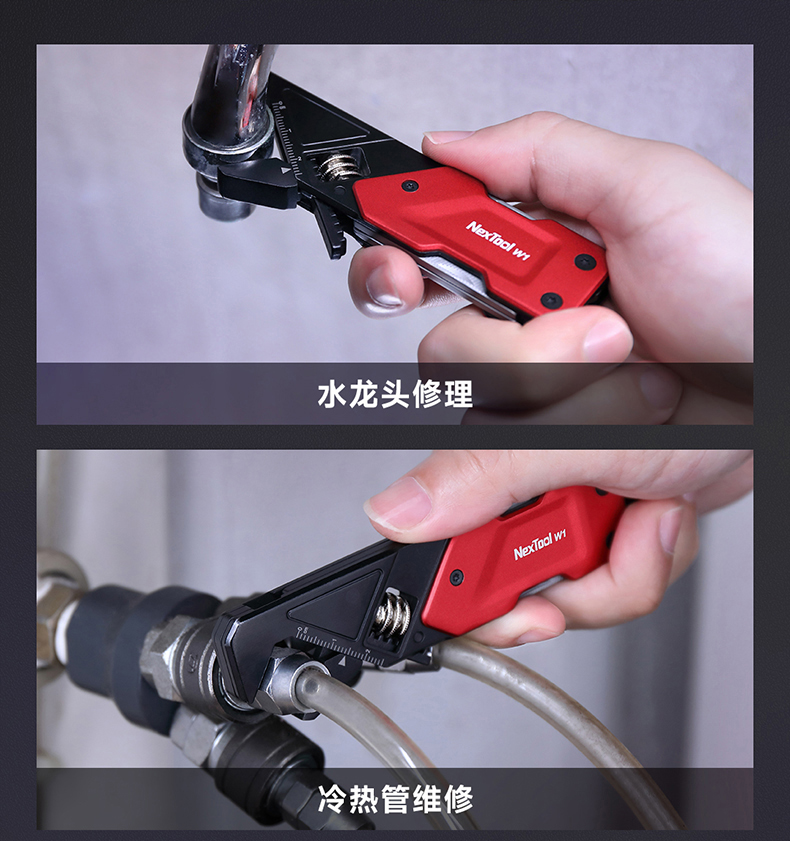 NexTool W1

水龙头修理

NexTool W1

冷热管维修