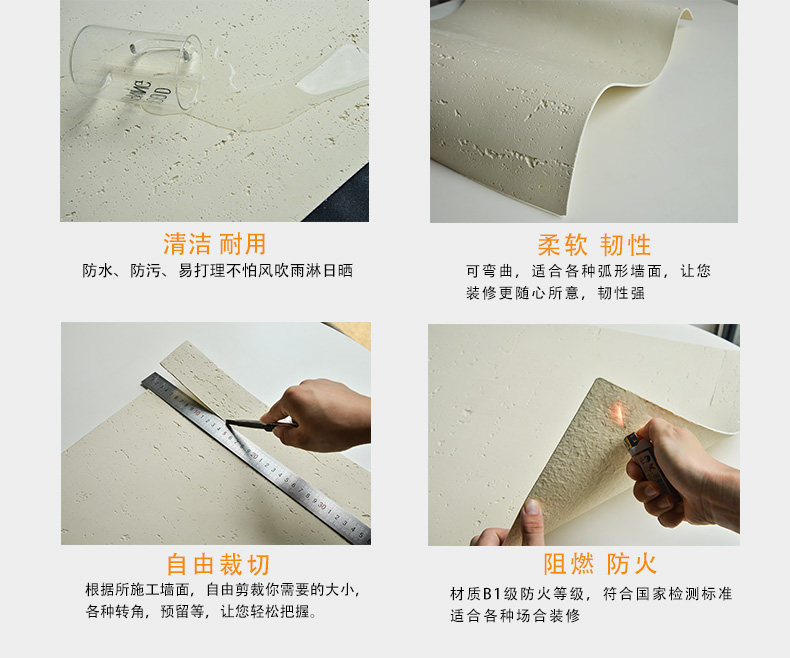 清洁 耐用

防水、防污、易打理不怕风吹雨淋日晒

柔软 韧性

可弯曲，适合各种弧形墙面，让您装修更随心所意，韧性强

自由裁切

根据所施工墙面，自由剪裁你需要的大小，各种转角，预留等，让您轻松把握。

阻燃 防火

材质B1级防火等级，符合国家检测标准适合各种场合装修