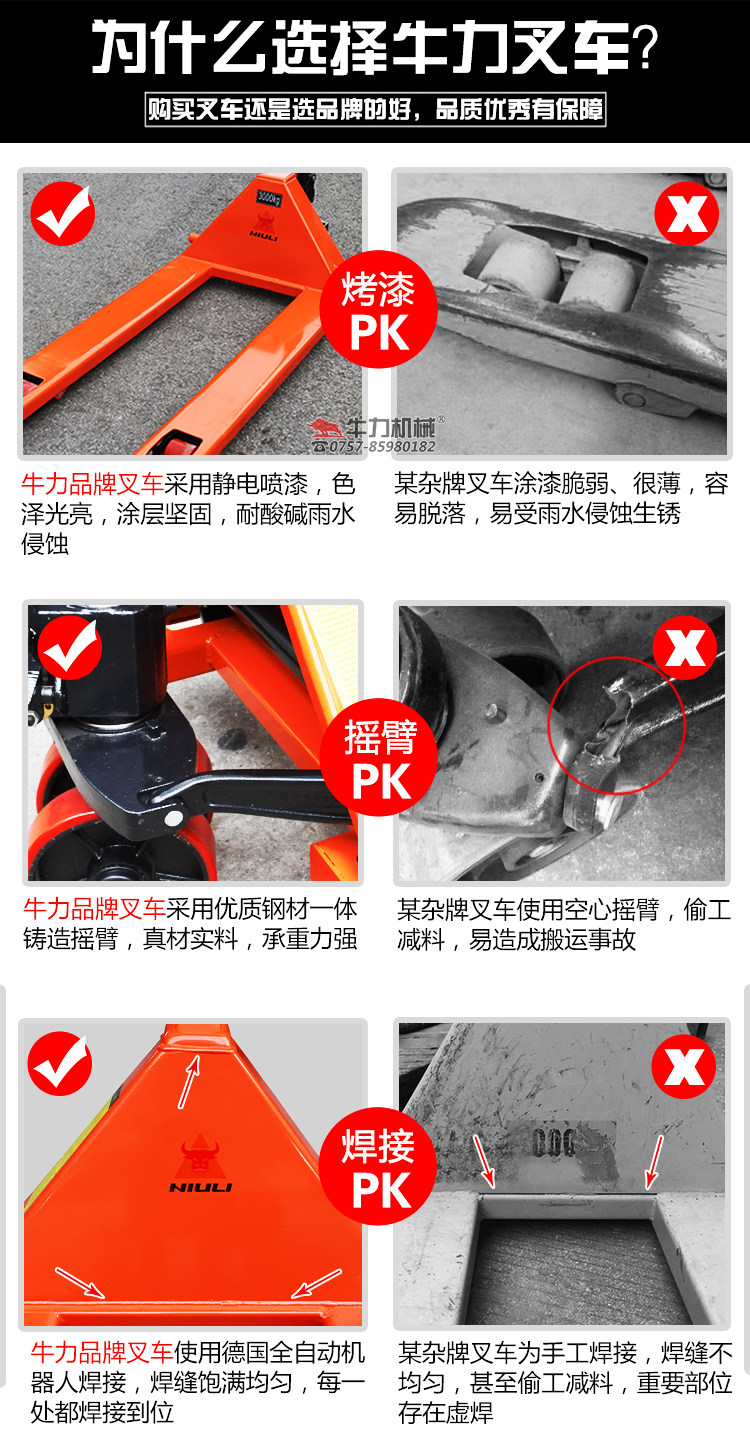 为什么选择牛力叉车?

购买叉车还是选品牌的好，品质优秀有保障

3000kg
NIULI

烤漆
PK

牛力机械®
0757-85980182

牛力品牌叉车采用静电喷漆，色泽光亮，涂层坚固，耐酸碱雨水侵蚀

某杂牌叉车涂漆脆弱、很薄，容易脱落，易受雨水侵蚀生锈

摇臂
PK

牛力品牌叉车采用优质钢材一体铸造摇臂，真材实料，承重力强

某杂牌叉车使用空心摇臂，偷工减料，易造成搬运事故

NIULI

焊接
PK

牛力品牌叉车使用德国全自动机器人焊接，焊缝饱满均匀，每一处都焊接到位

某杂牌叉车为手工焊接，焊缝不均匀，甚至偷工减料，重要部位存在虚焊