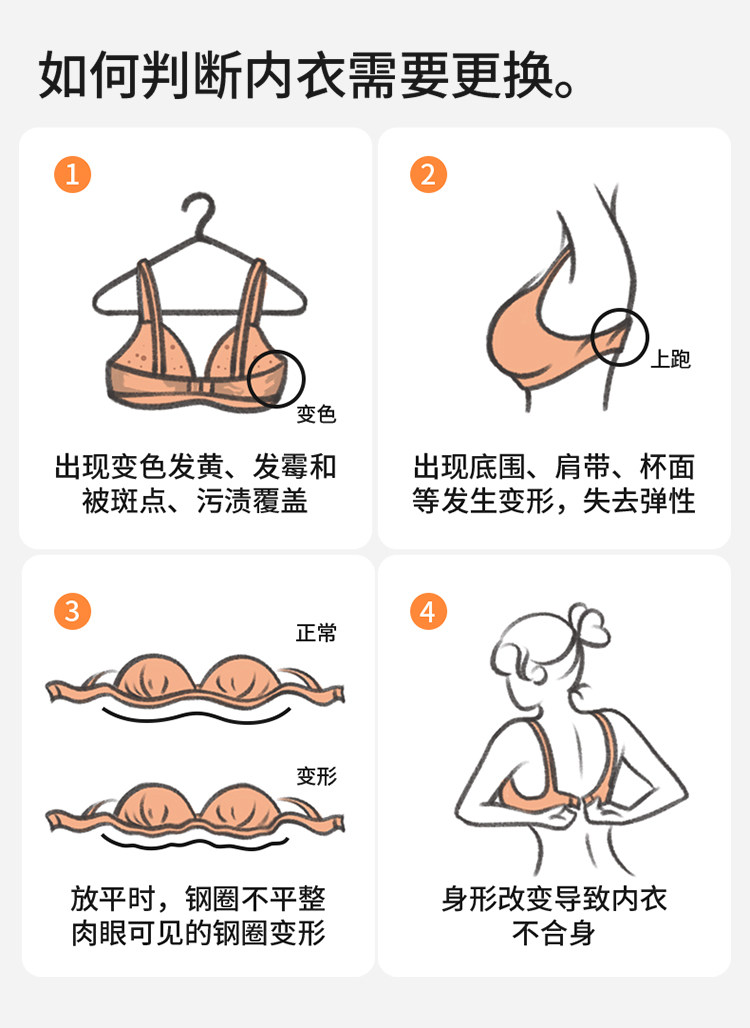 如何判断内衣需要更换。

1

变色

出现变色发黄、发霉和被斑点、污渍覆盖

2

上跑

出现底围、肩带、杯面等发生变形，失去弹性

3

正常

变形

放平时，钢圈不平整肉眼可见的钢圈变形

4

身形改变导致内衣不合身