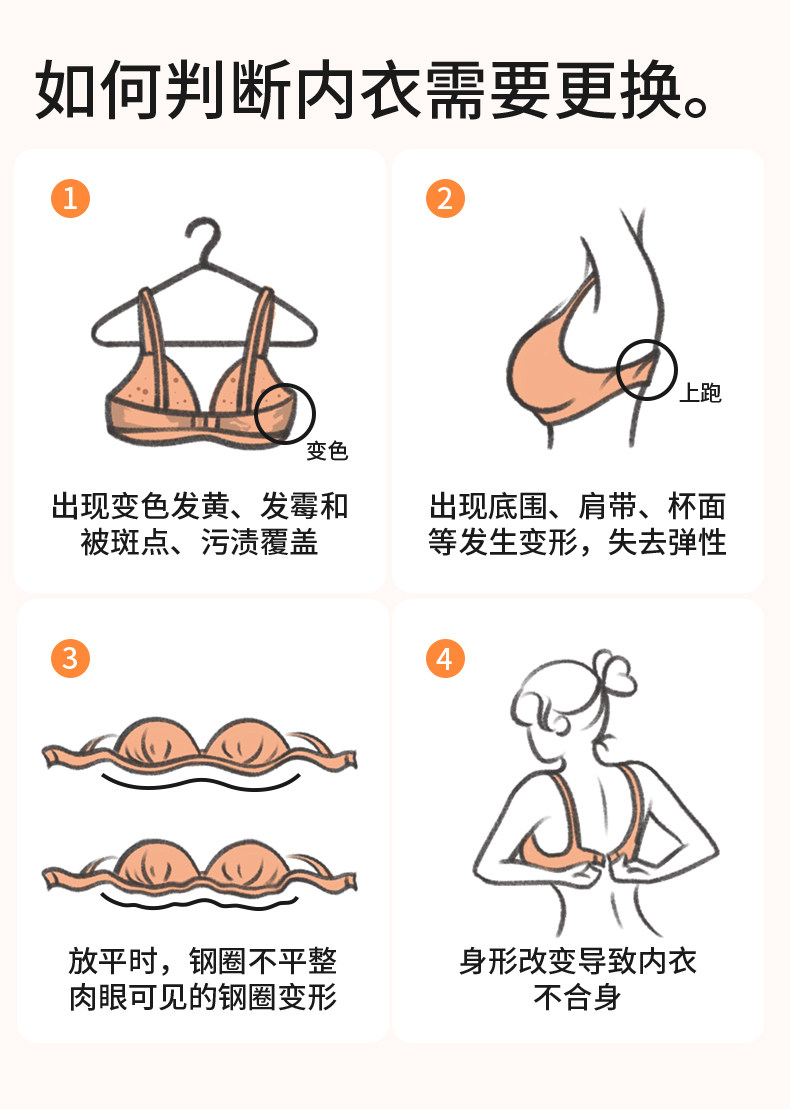 如何判断内衣需要更换。

1
变色
出现变色发黄、发霉和被斑点、污渍覆盖

2
上跑
出现底围、肩带、杯面等发生变形，失去弹性

3
放平时，钢圈不平整肉眼可见的钢圈变形

4
身形改变导致内衣不合身