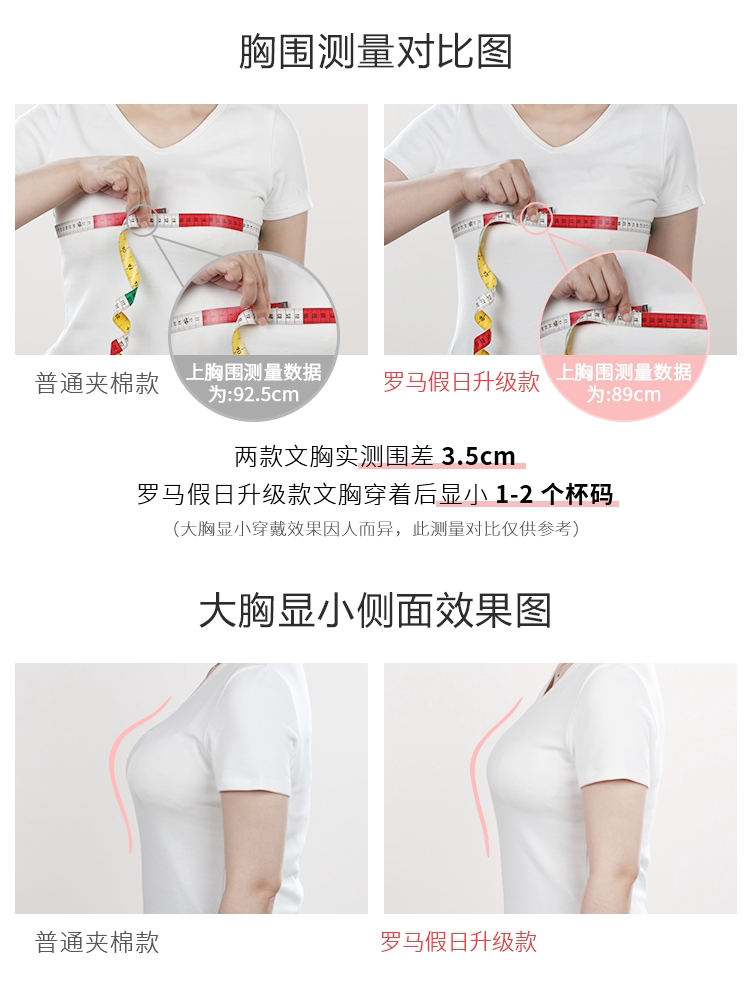 胸围测量对比图

普通夹棉款

上胸围测量数据为:92.5cm

罗马假日升级款

上胸围测量数据为:89cm

两款文胸实测围差 3.5cm
罗马假日升级款文胸穿着后显小 1-2 个杯码
（大胸显小穿戴效果因人而异，此测量对比仅供参考）

大胸显小侧面效果图

普通夹棉款

罗马假日升级款