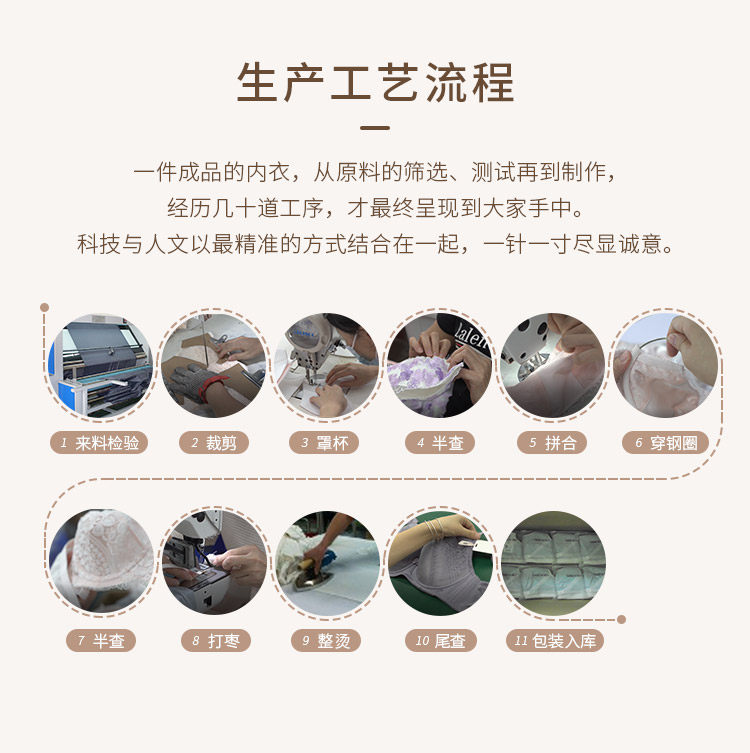 生产工艺流程

一件成品的内衣，从原料的筛选、测试再到制作，
经历几十道工序，才最终呈现到大家手中。
科技与人文以最精准的方式结合在一起，一针一寸尽显诚意。

1 来料检验

2 裁剪

3 罩杯

4 半查

5 拼合

6 穿钢圈

7 半查

8 打枣

9 整烫

10 尾查

11 包装入库