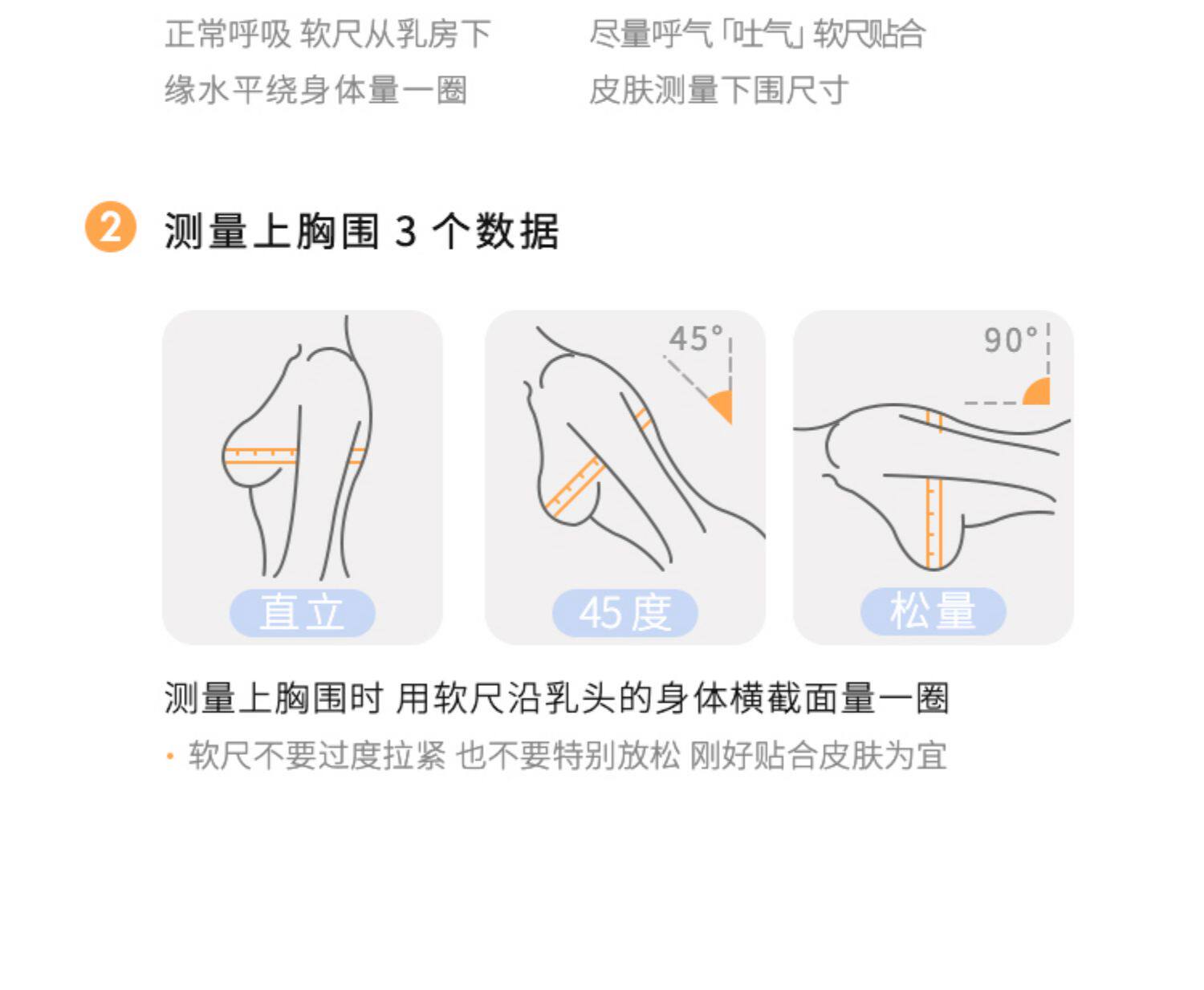 正常呼吸 软尺从乳房下缘水平绕身体量一圈

尽量呼气「吐气」软尺贴合皮肤测量下围尺寸

2 测量上胸围 3 个数据

直立

45°

45度

90°

松量

测量上胸围时 用软尺沿乳头的身体横截面量一圈

· 软尺不要过度拉紧 也不要特别放松 刚好贴合皮肤为宜