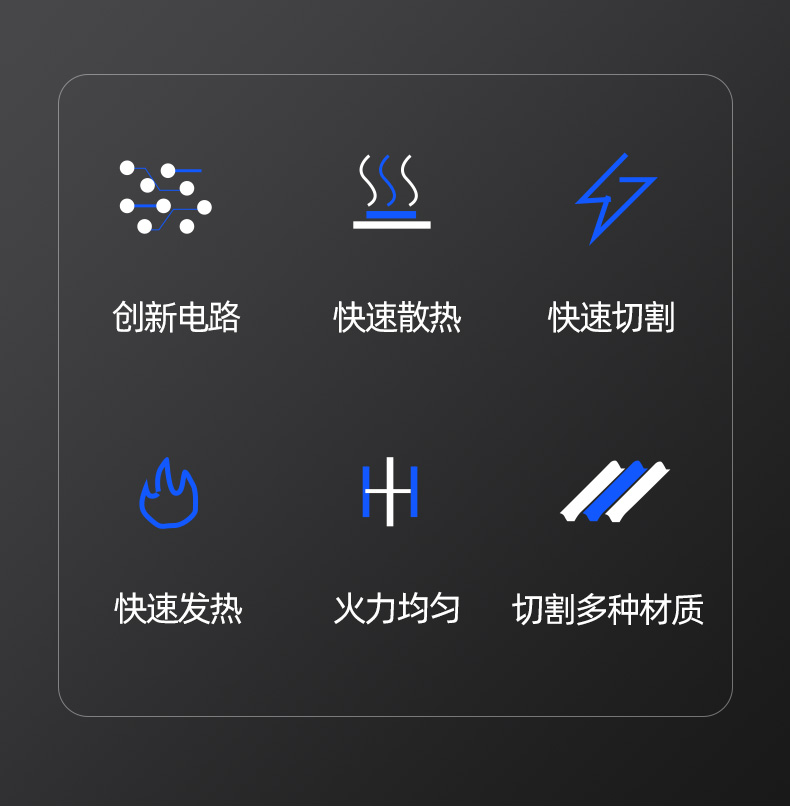 创新电路

快速散热

快速切割

快速发热

火力均匀

切割多种材质