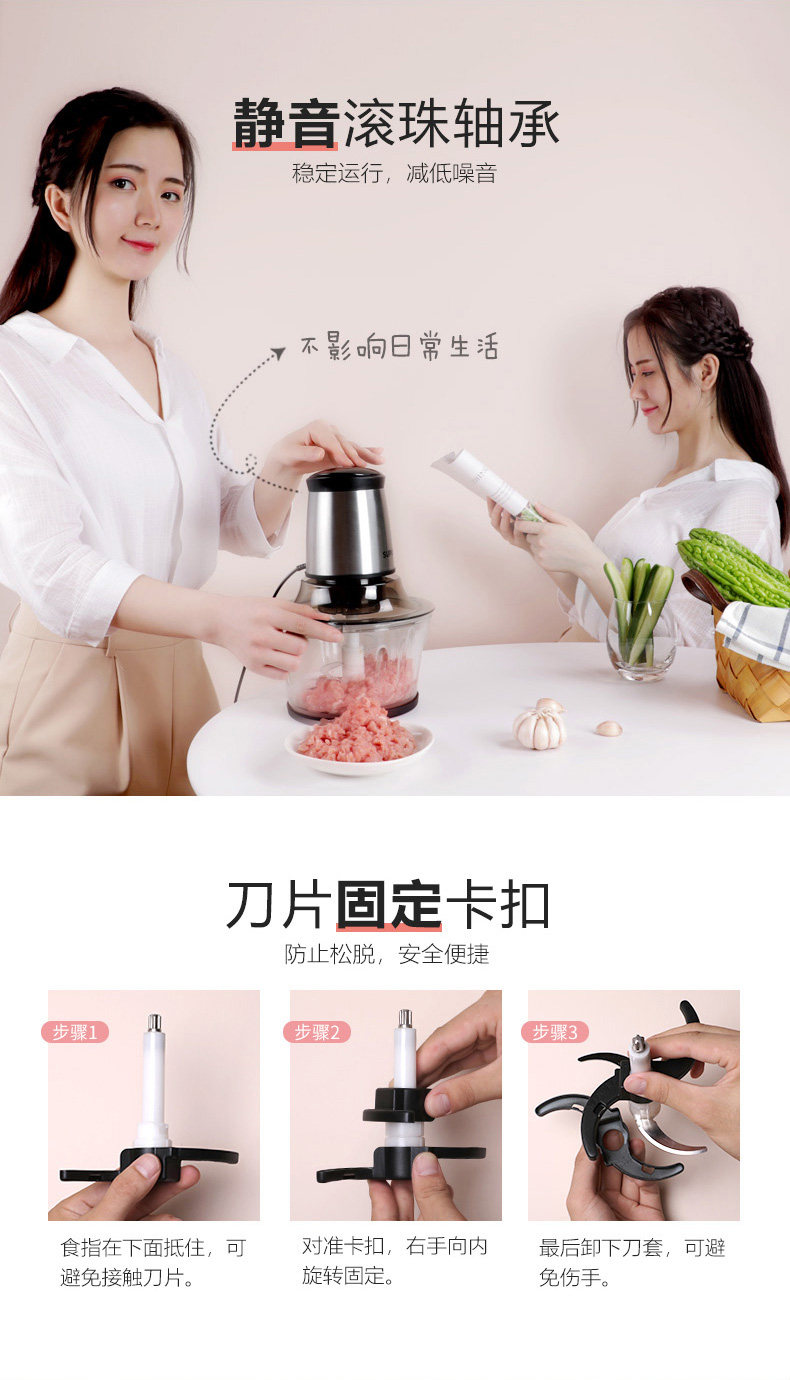 静音滚珠轴承
稳定运行，减低噪音

不影响日常生活

刀片固定卡扣
防止松脱，安全便捷

步骤1
食指在下面抵住，可避免接触刀片。

步骤2
对准卡扣，右手向内旋转固定。

步骤3
最后卸下刀套，可避免伤手。