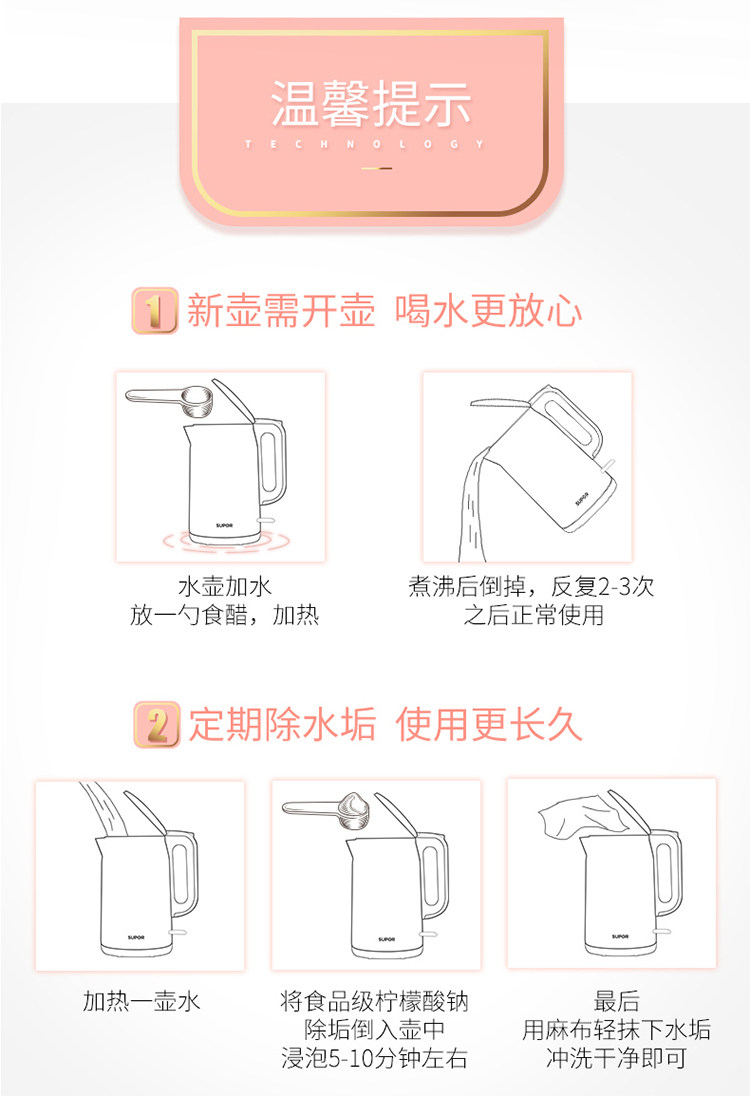 温馨提示
TECHNOLOGY

1 新壶需开壶 喝水更放心

SUPOR

水壶加水
放一勺食醋，加热

SUPOR

煮沸后倒掉，反复2-3次
之后正常使用

2 定期除水垢 使用更长久

SUPOR

加热一壶水

SUPOR

将食品级柠檬酸钠
除垢倒入壶中
浸泡5-10分钟左右

SUPOR

最后
用麻布轻抹下水垢
冲洗干净即可