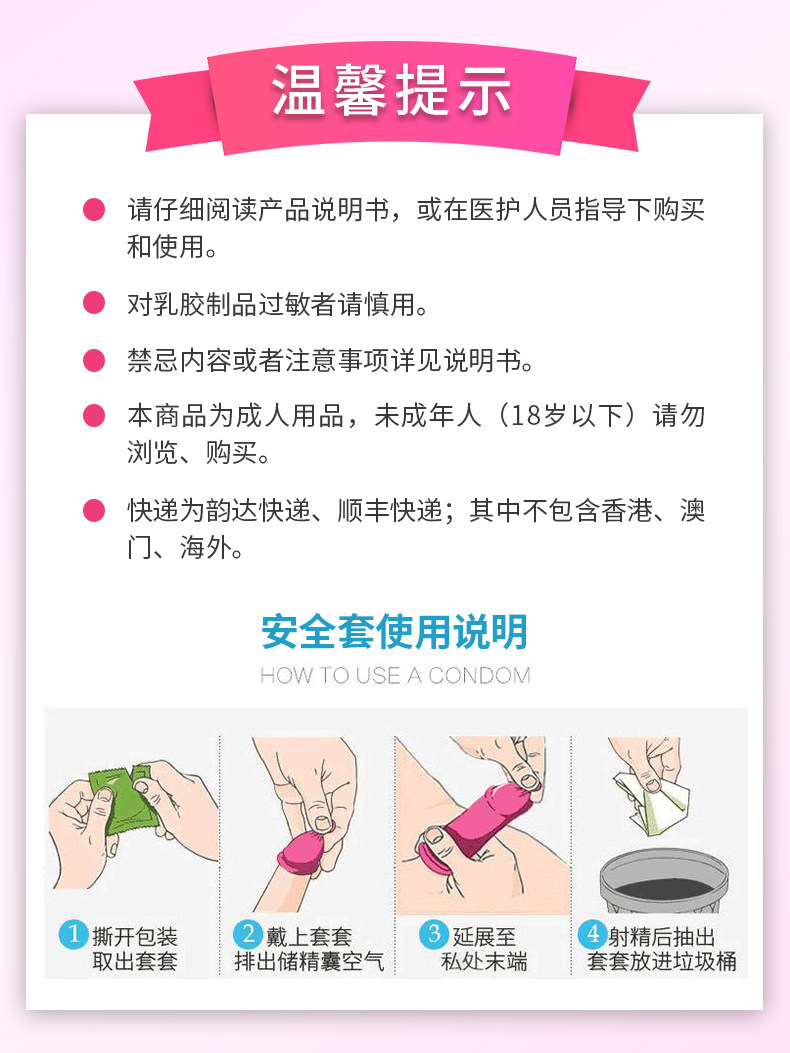 温馨提示

请仔细阅读产品说明书，或在医护人员指导下购买和使用。

对乳胶制品过敏者请慎用。

禁忌内容或者注意事项详见说明书。

本商品为成人用品，未成年人（18岁以下）请勿浏览、购买。

快递为韵达快递、顺丰快递；其中不包含香港、澳门、海外。

安全套使用说明

HOW TO USE A CONDOM

1 撕开包装 取出套套

2 戴上套套 排出储精囊空气

3 延展至 私处末端

4 射精后抽出 套套放进垃圾桶