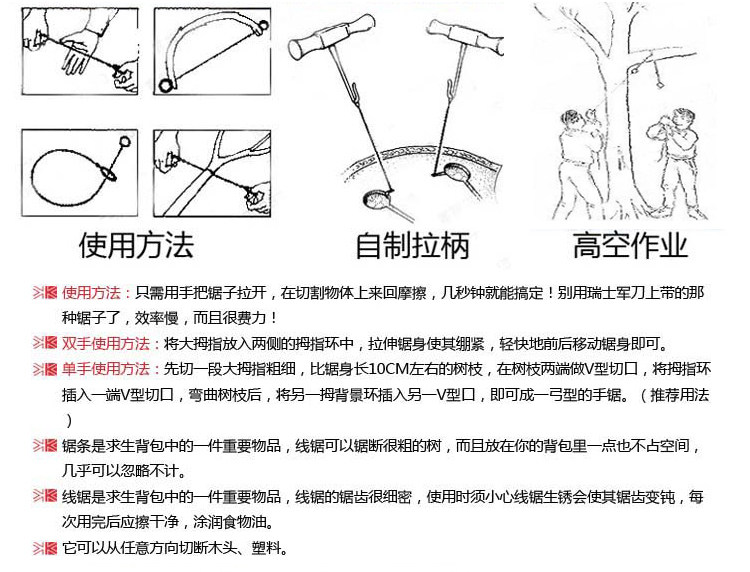 使用方法

自制拉柄

高空作业

使用方法：只需用手把锯子拉开，在切割物体上来回摩擦，几秒钟就能搞定！别用瑞士军刀上带的那种锯子了，效率慢，而且很费力！

双手使用方法：将大拇指放入两侧的拇指环中，拉伸锯身使其绷紧，轻快地前后移动锯身即可。

单手使用方法：先切一段大拇指粗细，比锯身长10CM左右的树枝，在树枝两端做V型切口，将拇指环插入一端V型切口，弯曲树枝后，将另一拇背景环插入另一V型口，即可成一弓型的手锯。（推荐用法）

锯条是求生背包中的一件重要物品，线锯可以锯断很粗的树，而且放在你的背包里一点也不占空间，几乎可以忽略不计。

线锯是求生背包中的一件重要物品，线锯的锯齿很细密，使用时须小心线锯生锈会使其锯齿变钝，每次用完后应擦干净，涂润食物油。

它可以从任意方向切断木头、塑料。