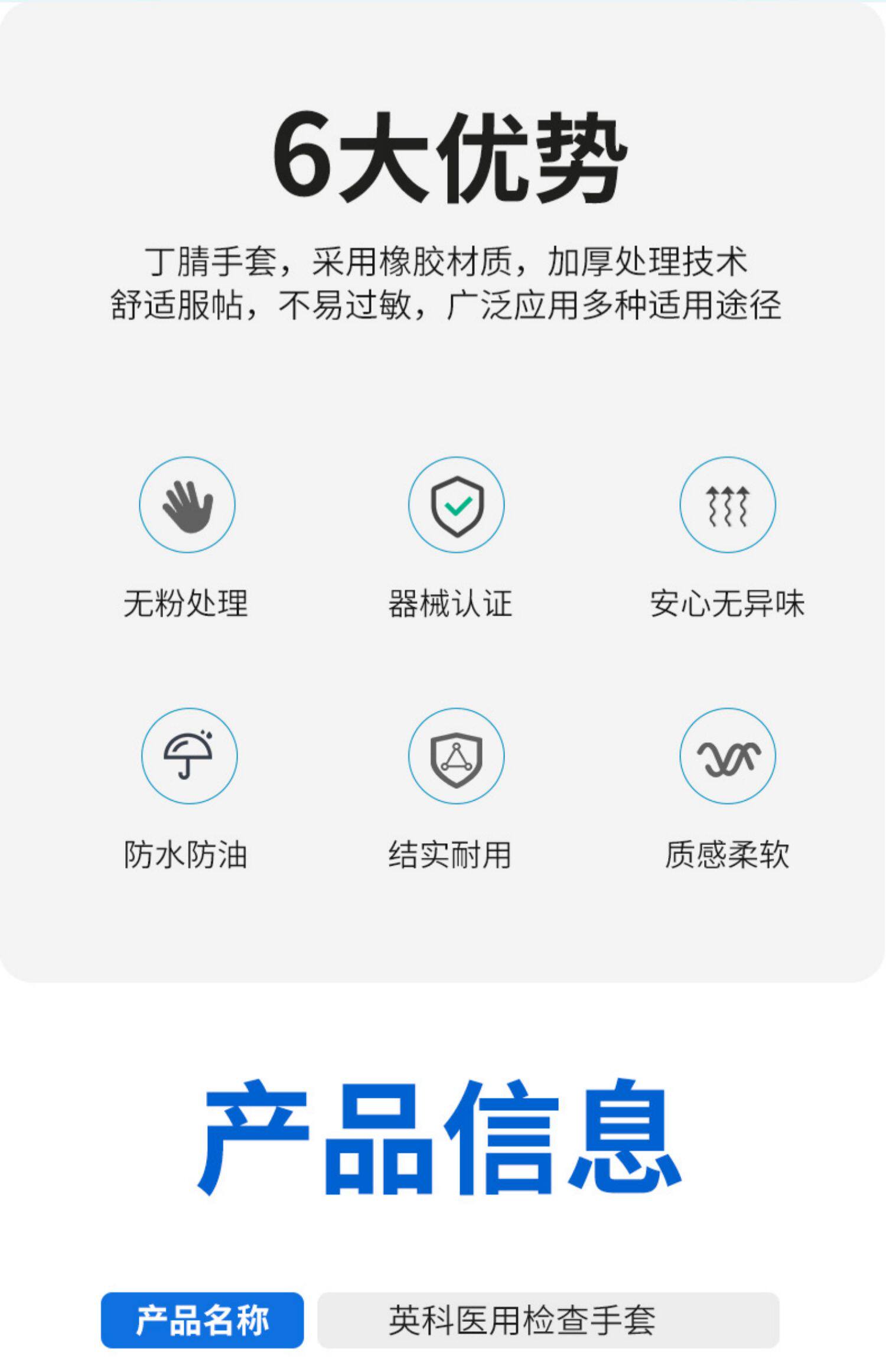 6大优势

丁腈手套，采用橡胶材质，加厚处理技术
舒适服帖，不易过敏，广泛应用多种适用途径

无粉处理

器械认证

安心无异味

防水防油

结实耐用

质感柔软

产品信息

产品名称 英科医用检查手套