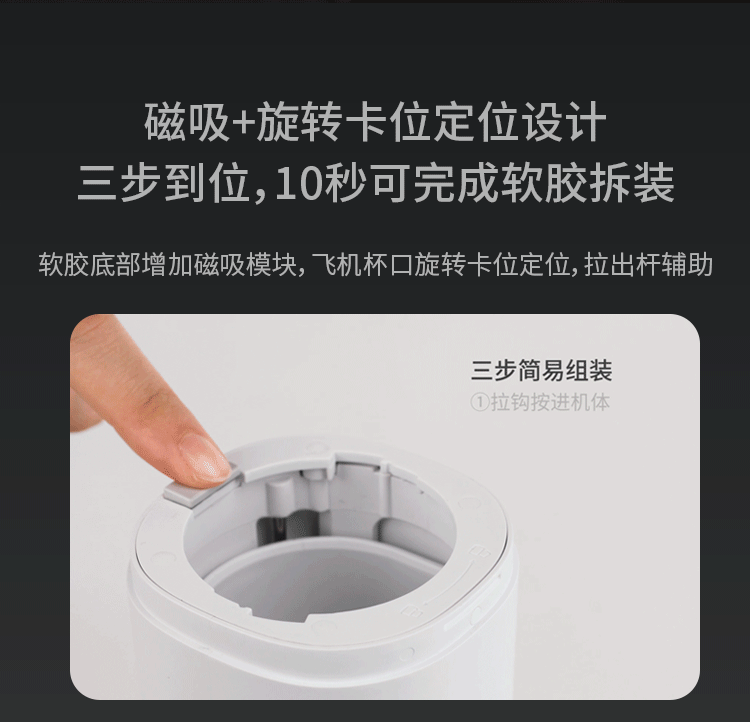 磁吸+旋转卡位定位设计
三步到位，10秒可完成软胶拆装

软胶底部增加磁吸模块，飞机杯口旋转卡位定位，拉出杆辅助

三步简易组装
①拉钩按进机体