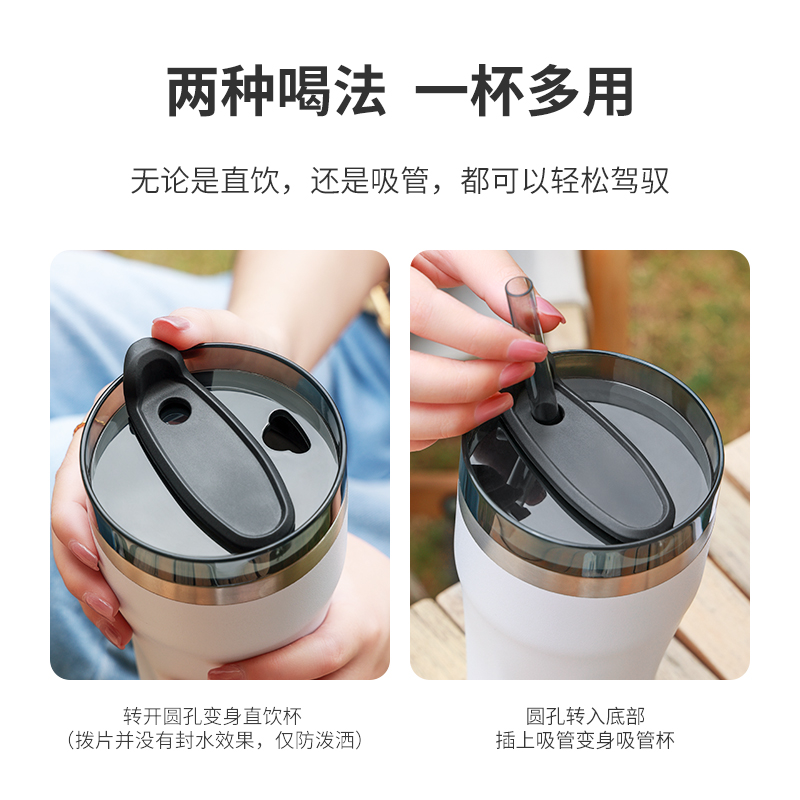 两种喝法 一杯多用

无论是直饮，还是吸管，都可以轻松驾驭

转开圆孔变身直饮杯
（拨片并没有封水效果，仅防泼洒）

圆孔转入底部
插上吸管变身吸管杯