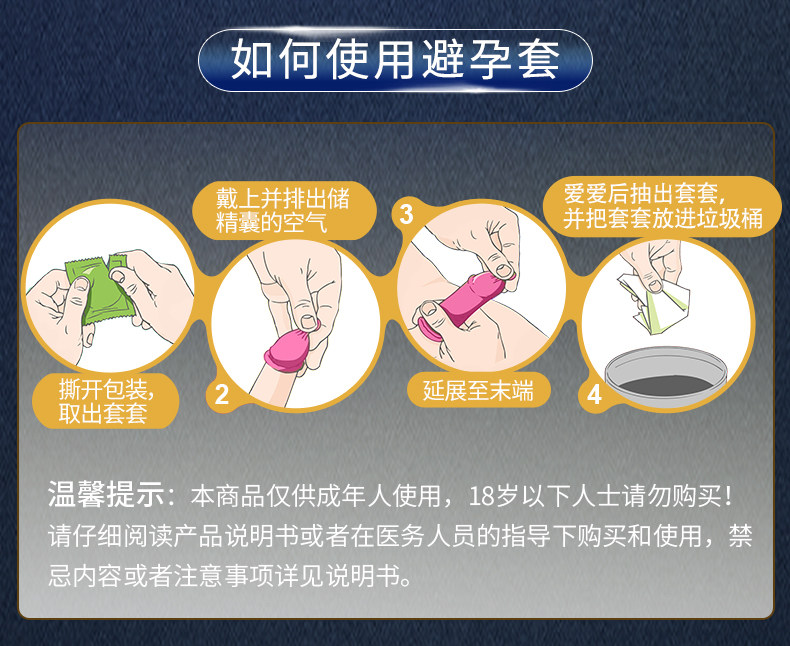 如何使用避孕套

撕开包装，
取出套套

戴上并排出储精囊的空气

2

3

延展至末端

爱爱后抽出套套，
并把套套放进垃圾桶

4

温馨提示：本商品仅供成年人使用，18岁以下人士请勿购买！请仔细阅读产品说明书或者在医务人员的指导下购买和使用，禁忌内容或者注意事项详见说明书。