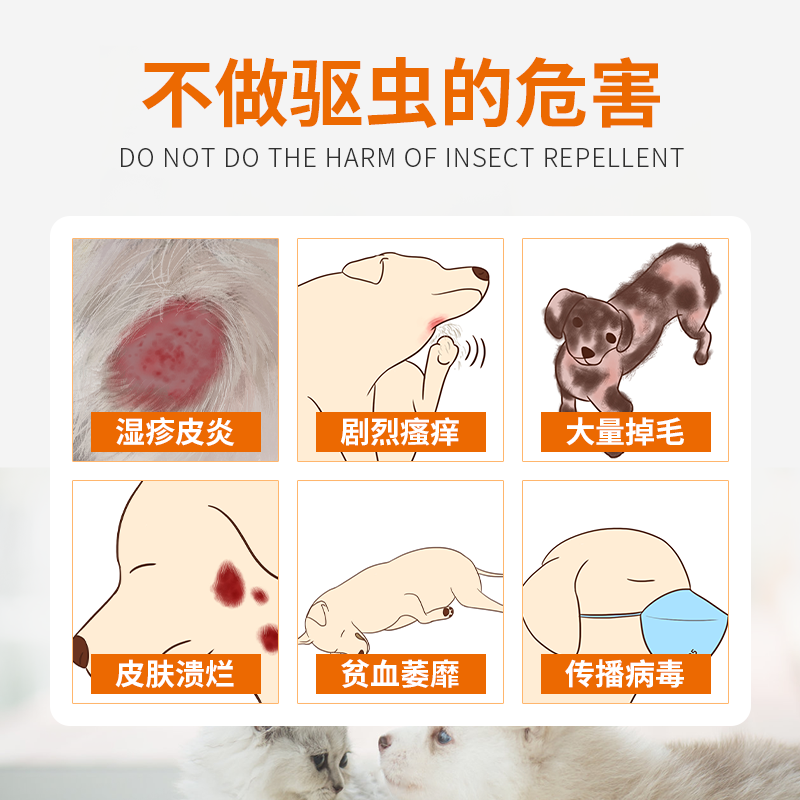 不做驱虫的危害

DO NOT DO THE HARM OF INSECT REPELLENT

湿疹皮炎

剧烈瘙痒

大量掉毛

皮肤溃烂

贫血萎靡

传播病毒