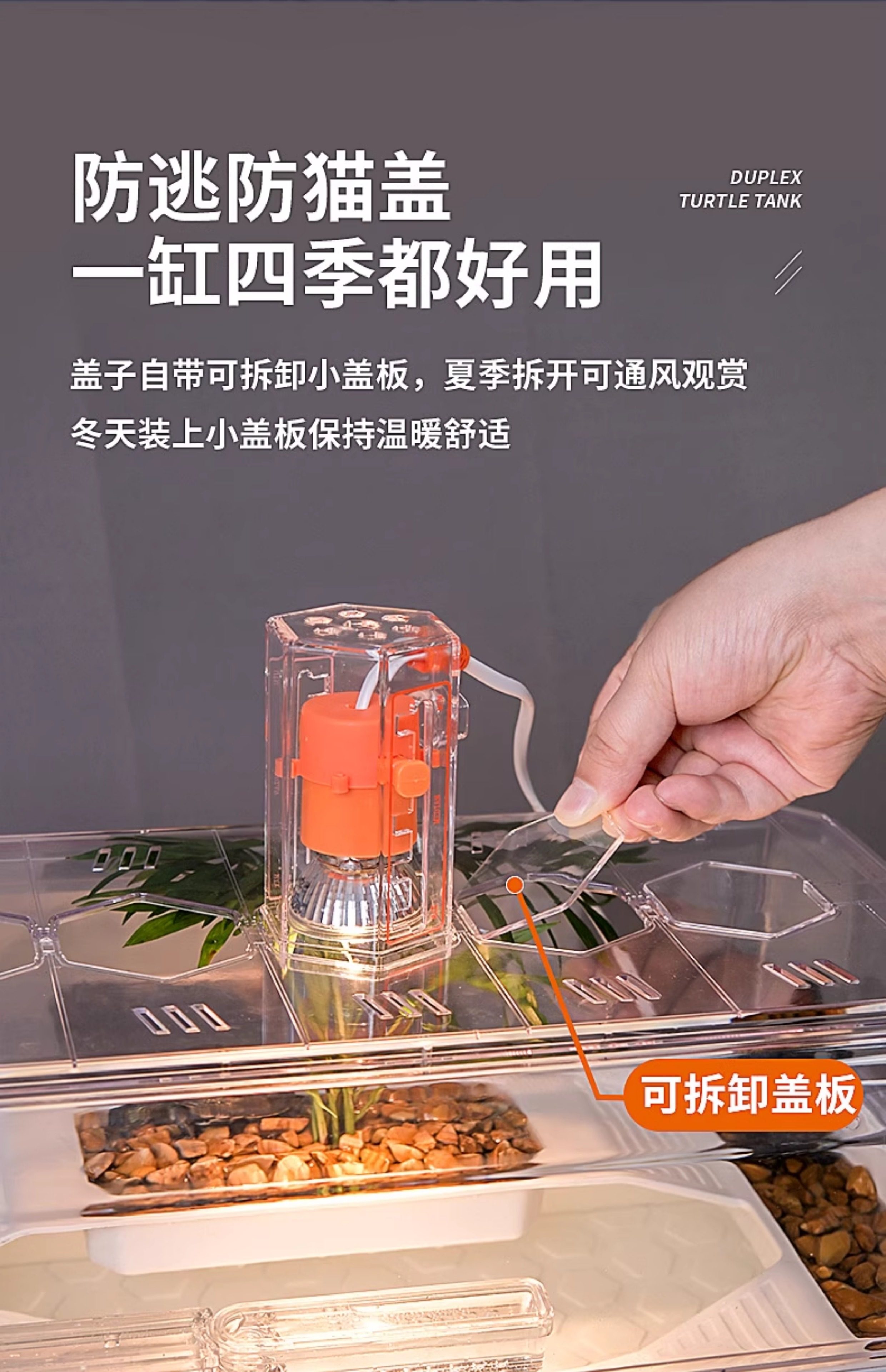 防逃防猫盖
一缸四季都好用

DUPLEX
TURTLE TANK

盖子自带可拆卸小盖板，夏季拆开可通风观赏
冬天装上小盖板保持温暖舒适

可拆卸盖板