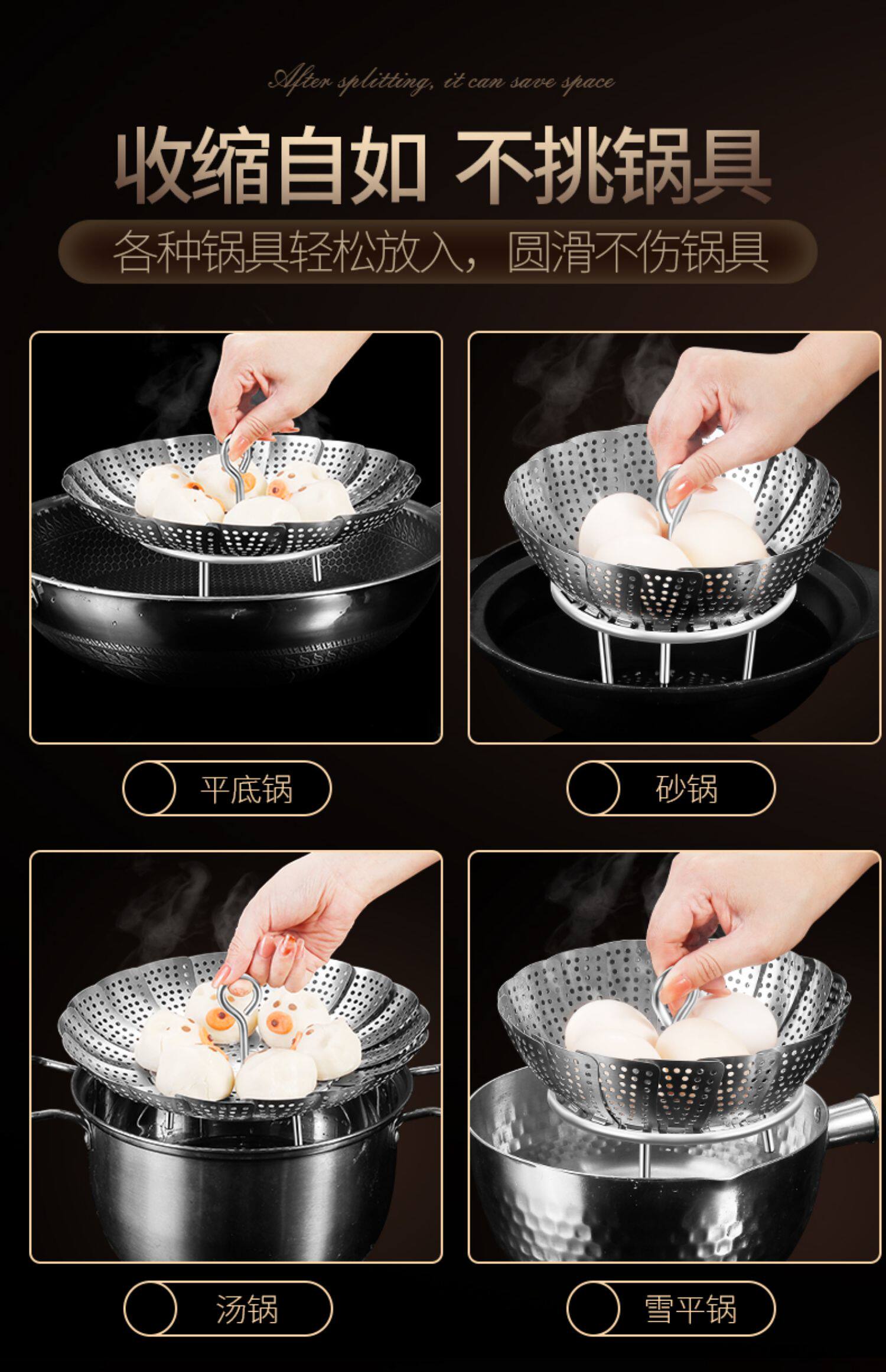 After splitting, it can save space

收缩自如 不挑锅具

各种锅具轻松放入，圆滑不伤锅具

平底锅

砂锅

汤锅

雪平锅