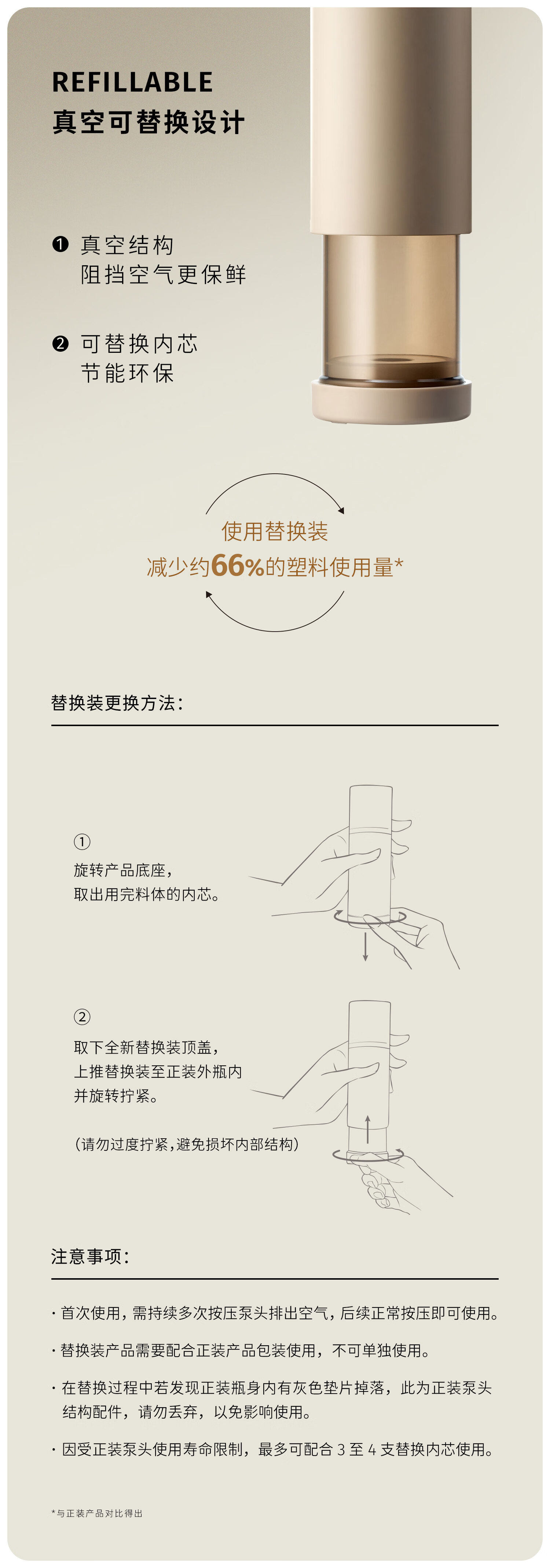 REFILLABLE
真空可替换设计

❶ 真空结构
阻挡空气更保鲜

❷ 可替换内芯
节能环保

使用替换装
减少约66%的塑料使用量*

替换装更换方法：

①
旋转产品底座，
取出用完料体的内芯。

②
取下全新替换装顶盖，
上推替换装至正装外瓶内
并旋转拧紧。

（请勿过度拧紧，避免损坏内部结构）

注意事项：

· 首次使用，需持续多次按压泵头排出空气，后续正常按压即可使用。

· 替换装产品需要配合正装产品包装使用，不可单独使用。

· 在替换过程中若发现正装瓶身内有灰色垫片掉落，此为正装泵头结构配件，请勿丢弃，以免影响使用。

· 因受正装泵头使用寿命限制，最多可配合 3 至 4 支替换内芯使用。

*与正装产品对比得出