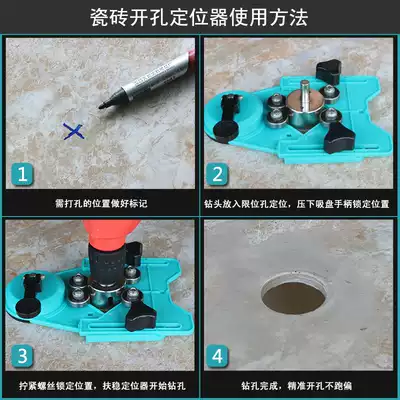 瓷砖开孔定位器使用方法

1

需打孔的位置做好标记

2

钻头放入限位孔定位，压下吸盘手柄锁定位置

3

拧紧螺丝锁定位置，扶稳定位器开始钻孔

4

钻孔完成，精准开孔不跑偏