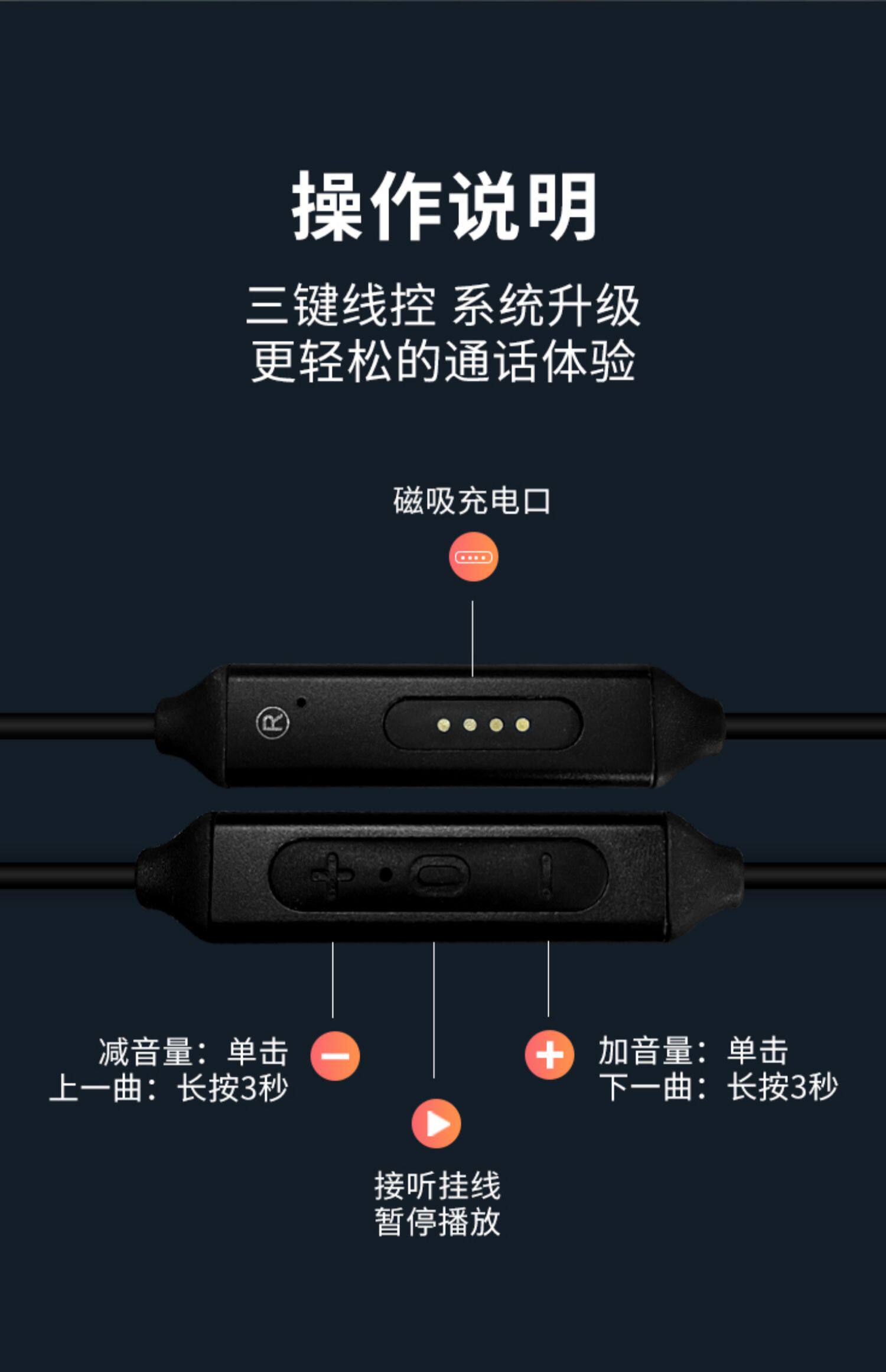 操作说明

三键线控 系统升级
更轻松的通话体验

磁吸充电口

R

减音量：单击
上一曲：长按3秒

加音量：单击
下一曲：长按3秒

接听挂线
暂停播放