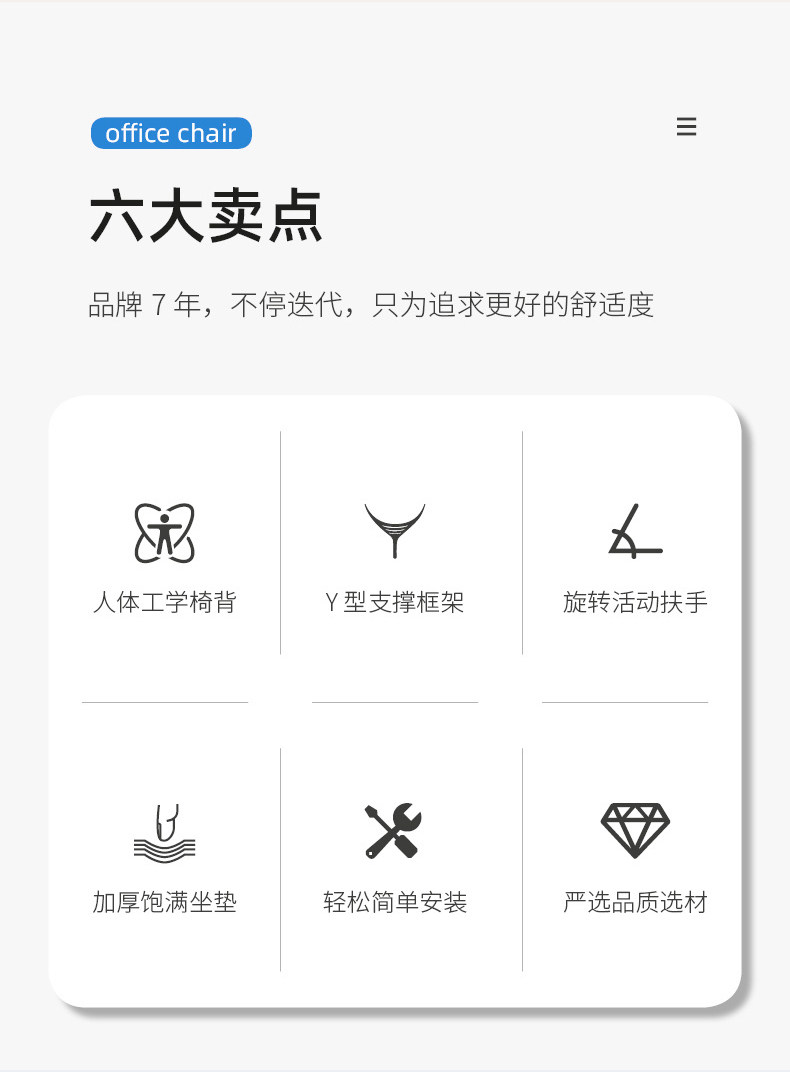 office chair

六大卖点

品牌7年，不停迭代，只为追求更好的舒适度

人体工学椅背

Y型支撑框架

旋转活动扶手

加厚饱满坐垫

轻松简单安装

严选品质选材