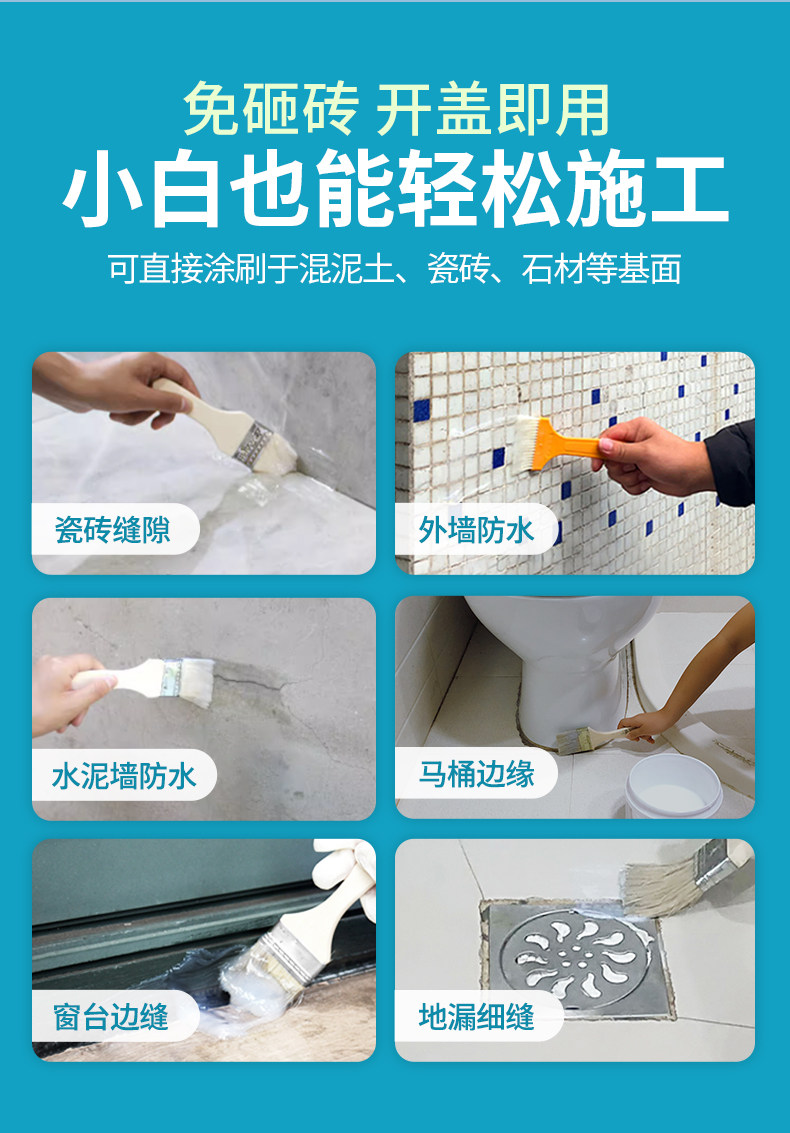 免砸砖 开盖即用
小白也能轻松施工
可直接涂刷于混泥土、瓷砖、石材等基面

瓷砖缝隙

外墙防水

水泥墙防水

马桶边缘

窗台边缝

地漏细缝