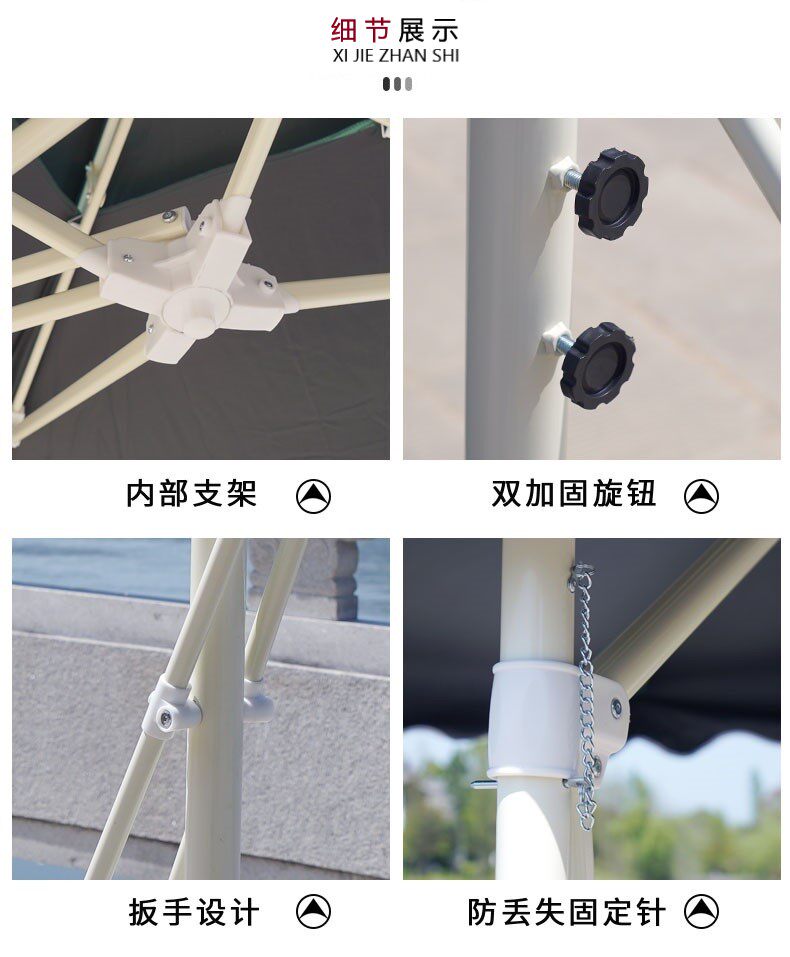 细节展示
XI JIE ZHAN SHI

内部支架

双加固旋钮

扳手设计

防丢失固定针