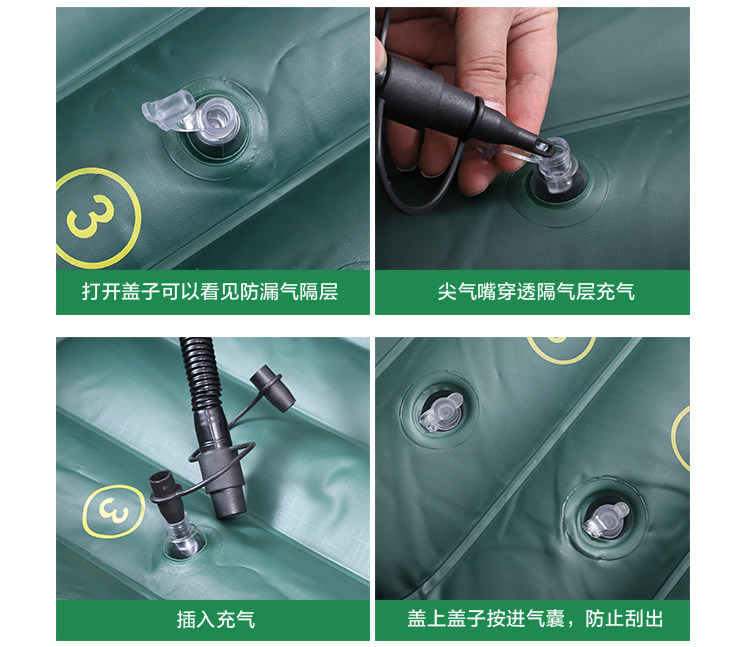 3

打开盖子可以看见防漏气隔层

尖气嘴穿透隔气层充气

3

插入充气

盖上盖子按进气囊，防止刮出