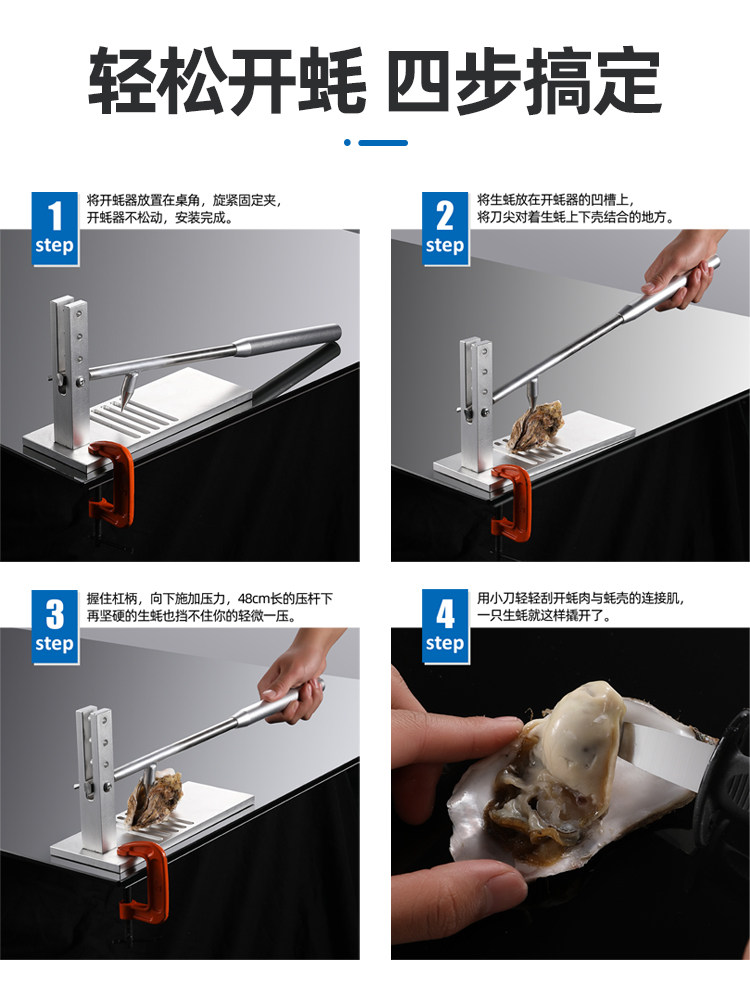 轻松开蚝 四步搞定

1 step
将开蚝器放置在桌角，旋紧固定夹，开蚝器不松动，安装完成。

2 step
将生蚝放在开蚝器的凹槽上，将刀尖对着生蚝上下壳结合的地方。

3 step
握住杠柄，向下施加压力，48cm长的压杆下再坚硬的生蚝也挡不住你的轻微一压。

4 step
用小刀轻轻刮开蚝肉与蚝壳的连接肌，一只生蚝就这样撬开了。