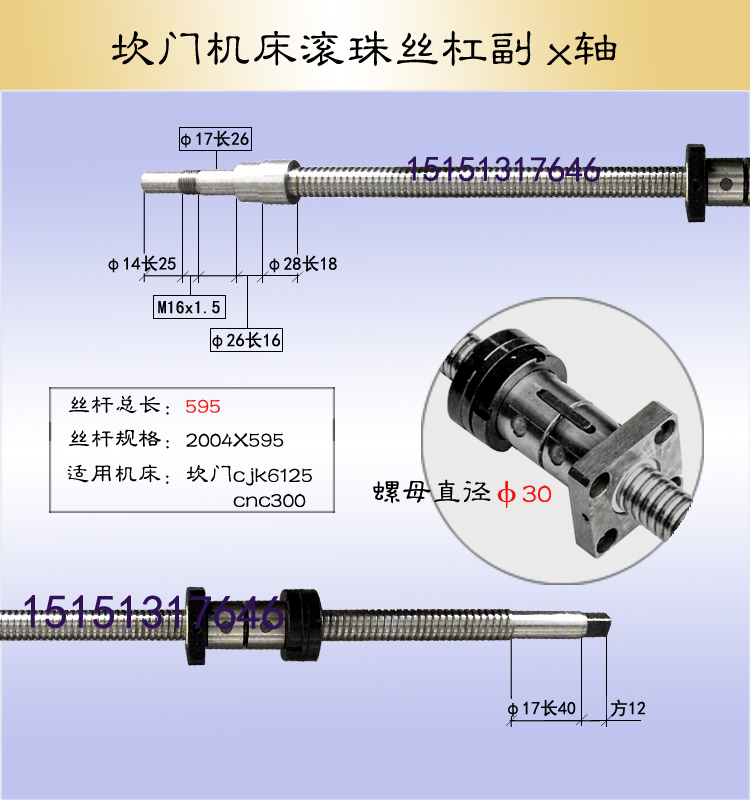 坎门机床滚珠丝杠副 x轴

ϕ17长26

15151317646

ϕ14长25

ϕ28长18

M16x1.5

ϕ26长16

丝杆总长：595
丝杆规格：2004X595
适用机床：坎门cjk6125
cnc300

螺母直径ϕ30

15151317646

ϕ17长40

方12