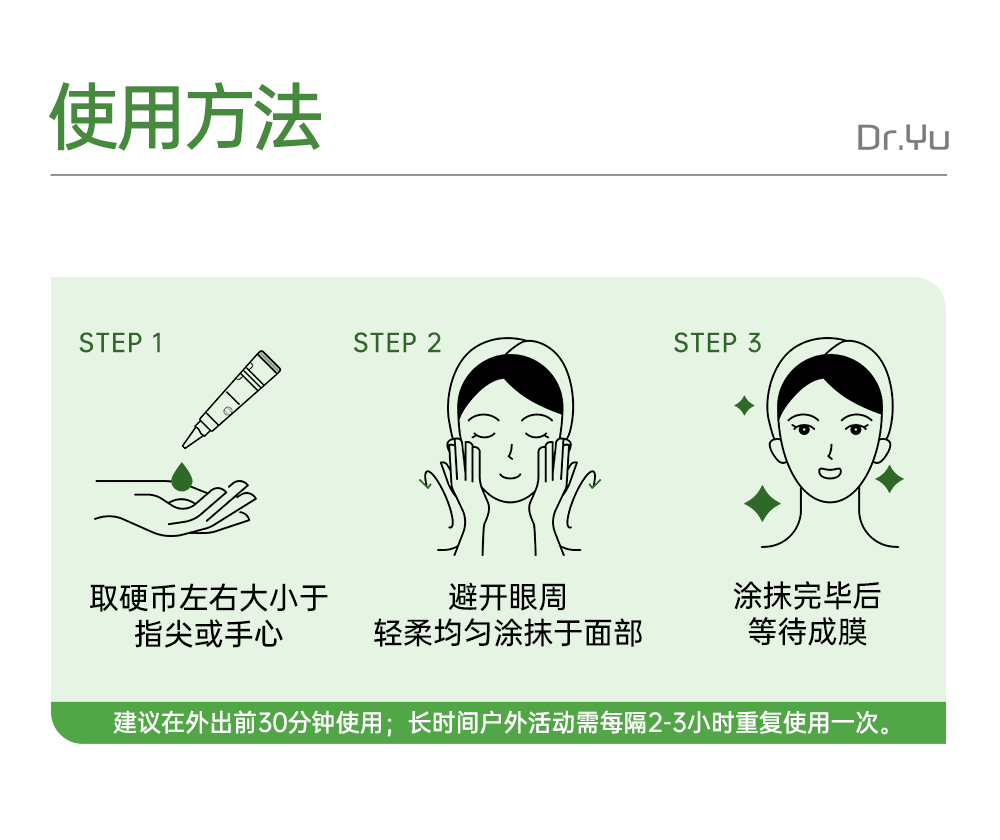 使用方法

Dr.Yu

STEP 1

取硬币左右大小于指尖或手心

STEP 2

避开眼周
轻柔均匀涂抹于面部

STEP 3

涂抹完毕后
等待成膜

建议在外出前30分钟使用；长时间户外活动需每隔2-3小时重复使用一次。