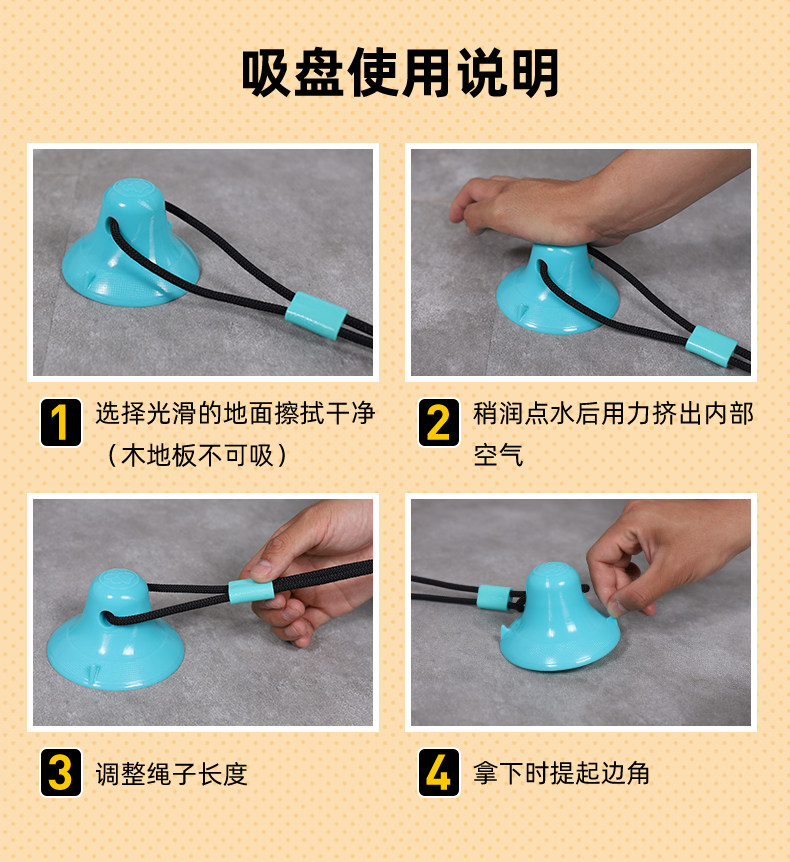 吸盘使用说明

1 选择光滑的地面擦拭干净（木地板不可吸）

2 稍润点水后用力挤出内部空气

3 调整绳子长度

4 拿下时提起边角