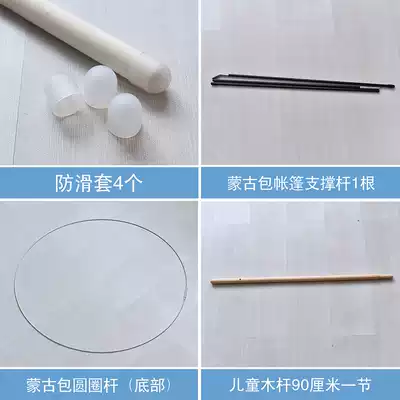 防滑套4个

蒙古包帐篷支撑杆1根

蒙古包圆圈杆（底部）

儿童木杆90厘米一节