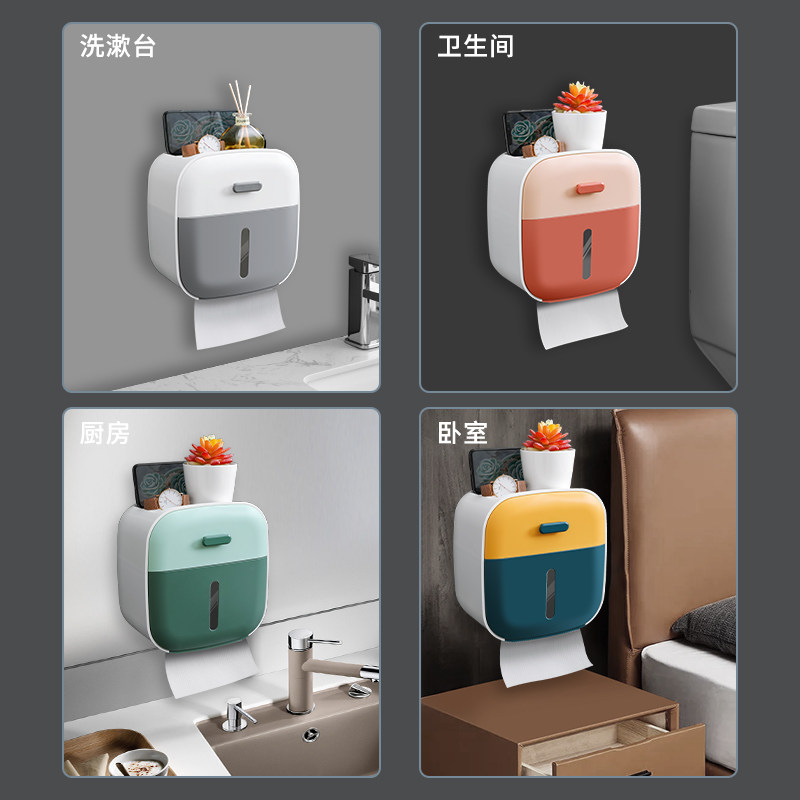 洗漱台

卫生间

厨房

卧室