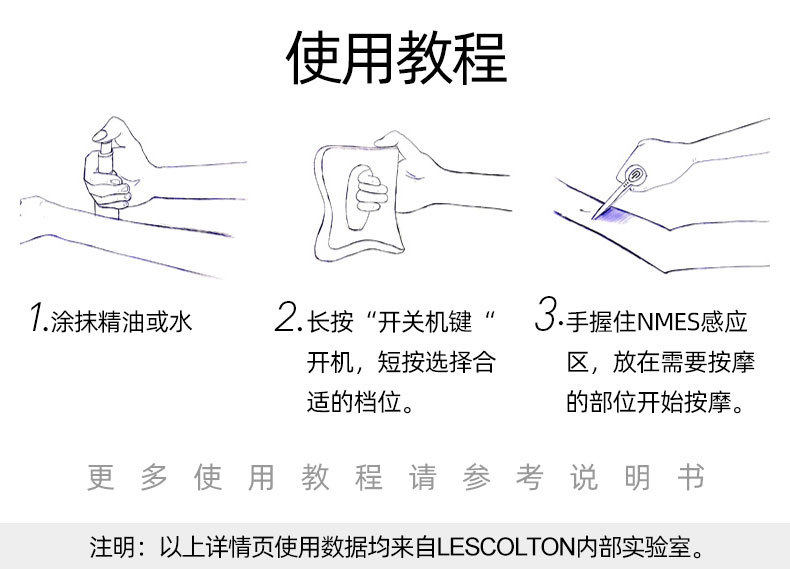 使用教程

1.涂抹精油或水

2.长按“开关机键“开机，短按选择合适的档位。

3.手握住NMES感应区，放在需要按摩的部位开始按摩。

更多使用教程请参考说明书

注明：以上详情页使用数据均来自LESCOLTON内部实验室。