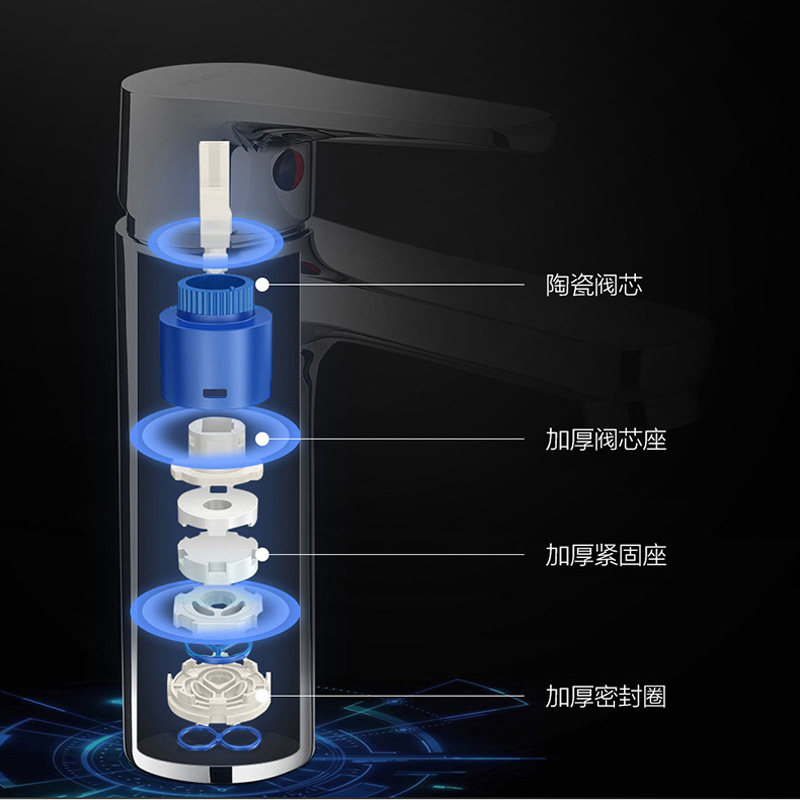 陶瓷阀芯

加厚阀芯座

加厚紧固座

加厚密封圈