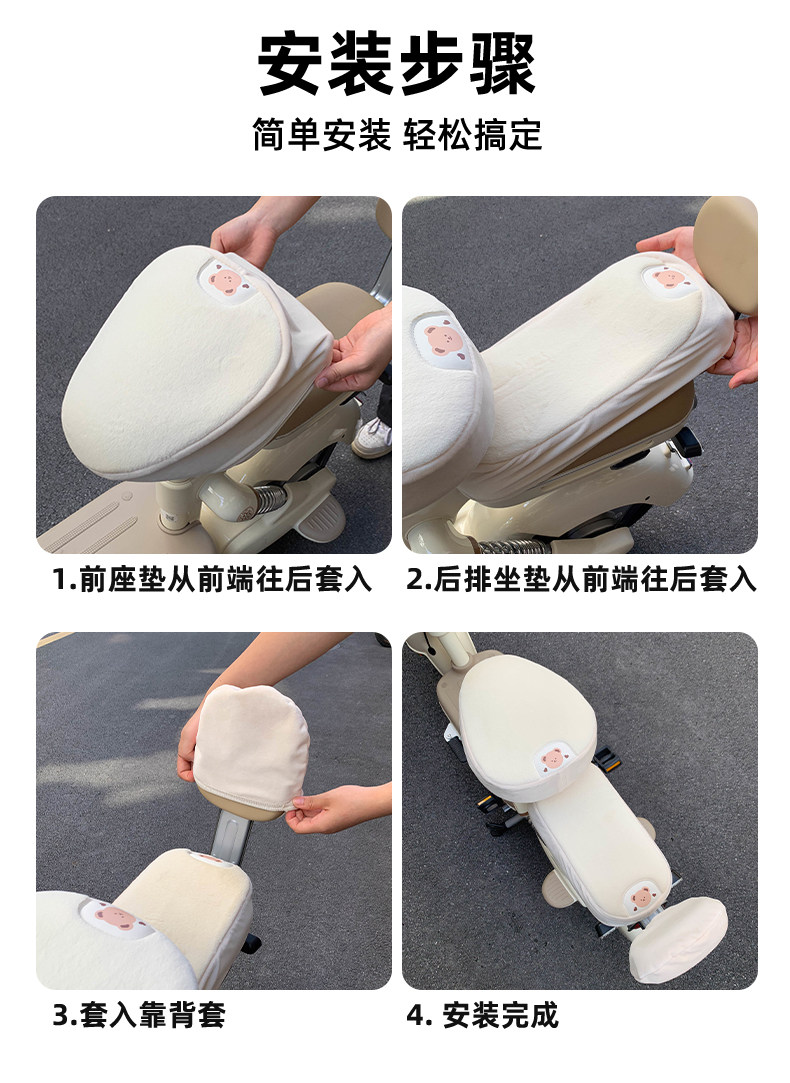 安装步骤

简单安装 轻松搞定

1.前座垫从前端往后套入

2.后排坐垫从前端往后套入

3.套入靠背套

4. 安装完成