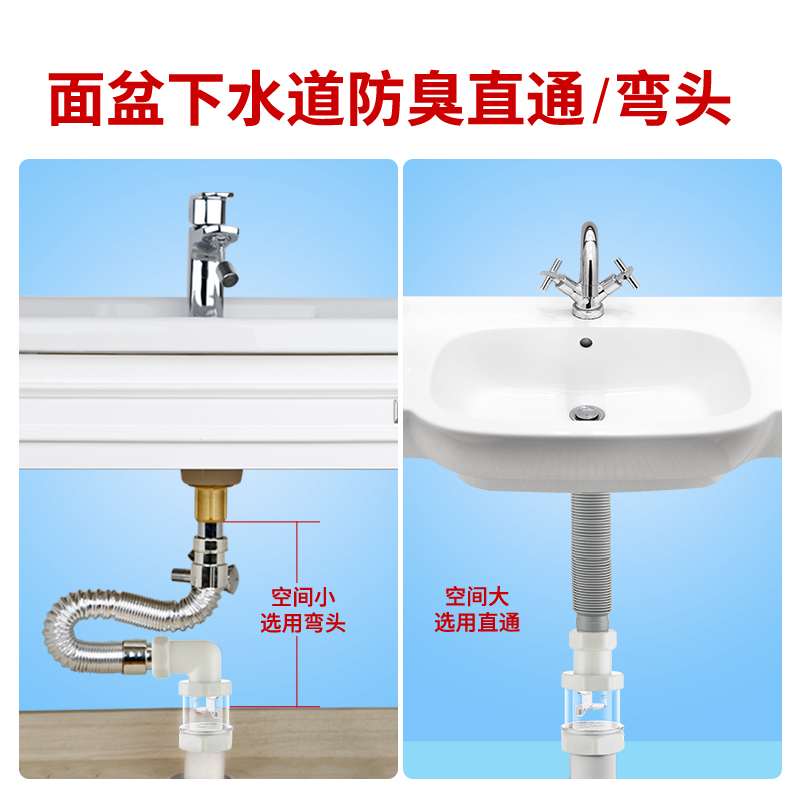 面盆下水道防臭直通/弯头

空间小
选用弯头

空间大
选用直通