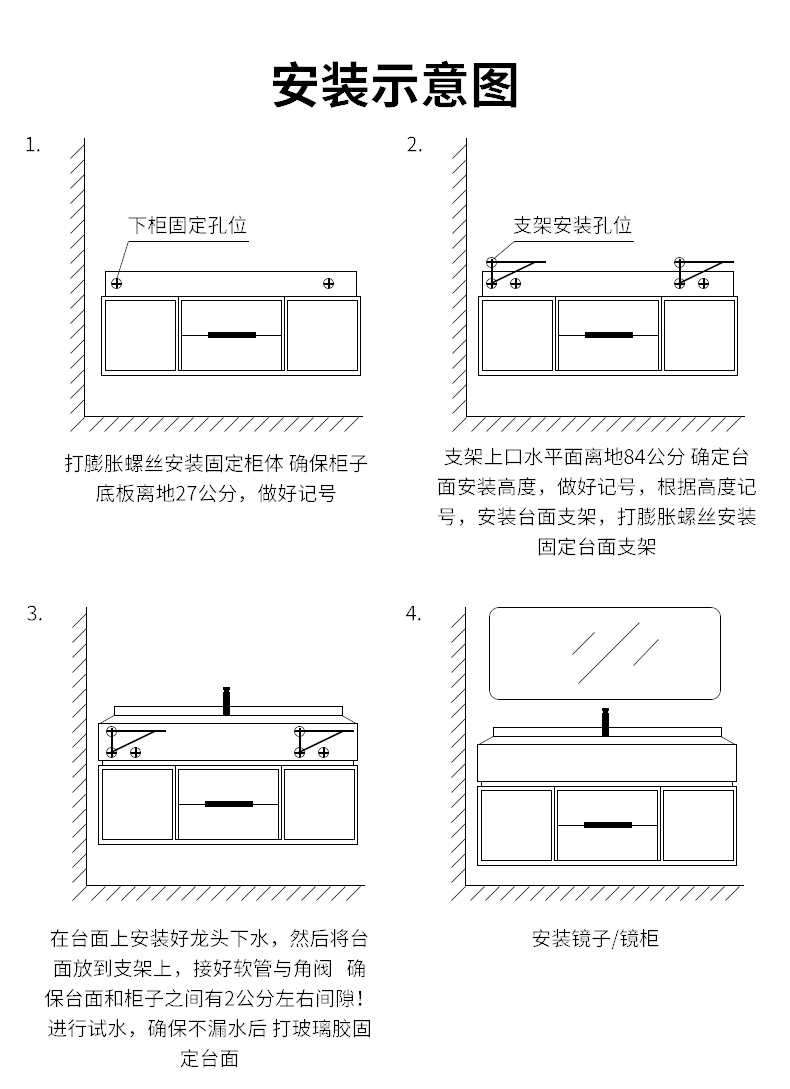 安装示意图

1.

下柜固定孔位

打膨胀螺丝安装固定柜体 确保柜子底板离地27公分，做好记号

2.

支架安装孔位

支架上口水平面离地84公分 确定台面安装高度，做好记号，根据高度记号，安装台面支架，打膨胀螺丝安装固定台面支架

3.

在台面上安装好龙头下水，然后将台面放到支架上，接好软管与角阀 确保台面和柜子之间有2公分左右间隙！进行试水，确保不漏水后 打玻璃胶固定台面

4.

安装镜子/镜柜