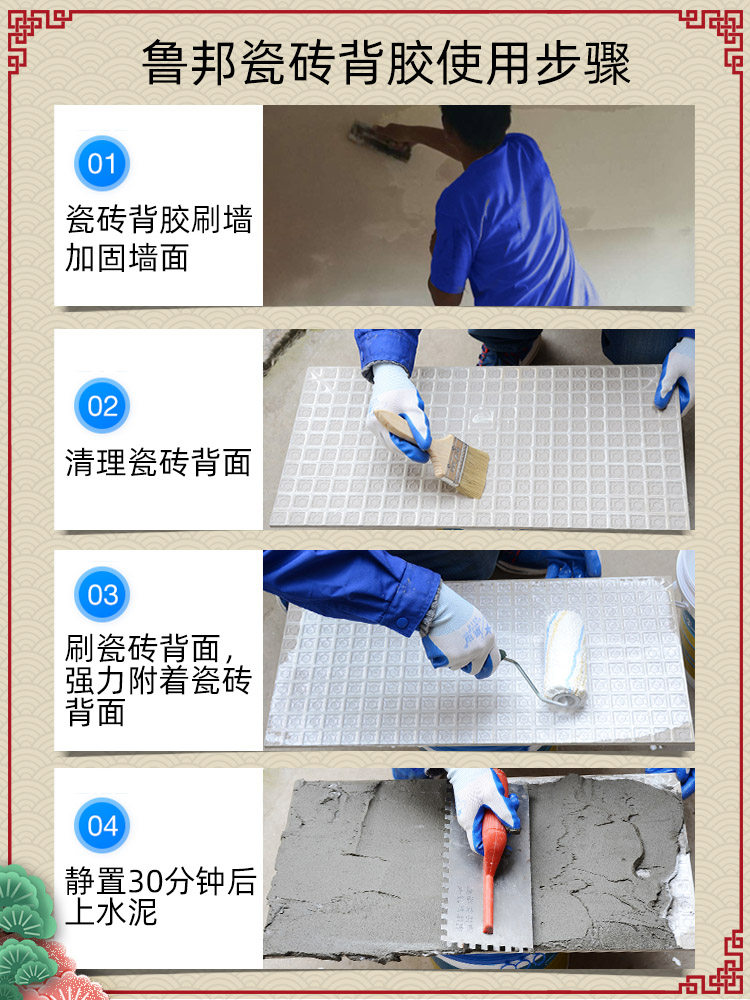 鲁邦瓷砖背胶使用步骤

01
瓷砖背胶刷墙加固墙面

02
清理瓷砖背面

03
刷瓷砖背面，强力附着瓷砖背面

04
静置30分钟后上水泥