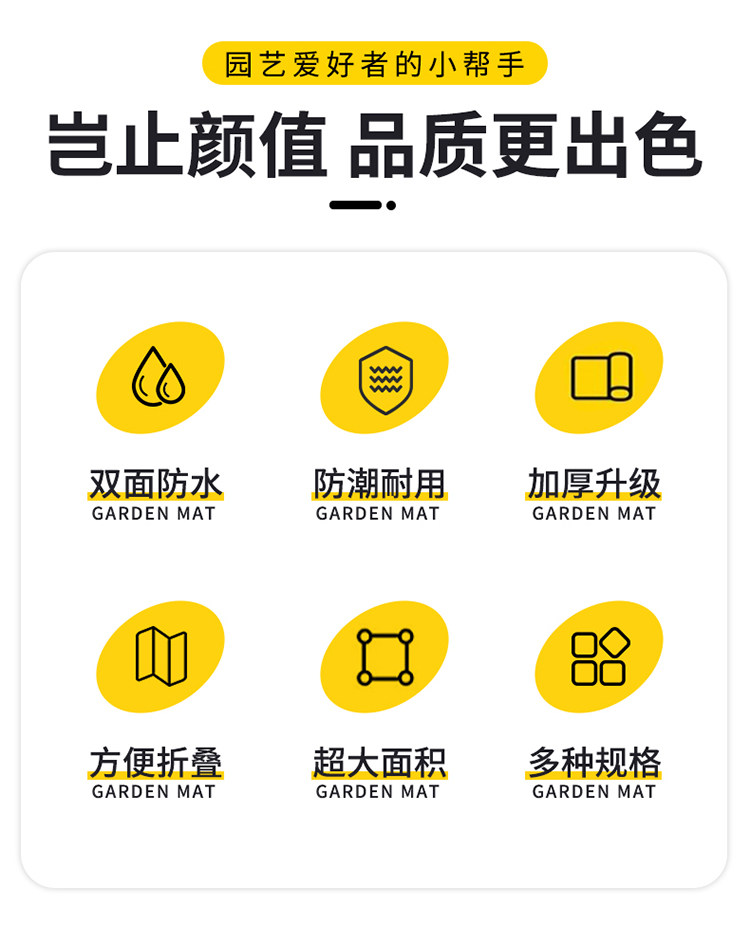 园艺爱好者的小帮手

岂止颜值 品质更出色

双面防水
GARDEN MAT

防潮耐用
GARDEN MAT

加厚升级
GARDEN MAT

方便折叠
GARDEN MAT

超大面积
GARDEN MAT

多种规格
GARDEN MAT